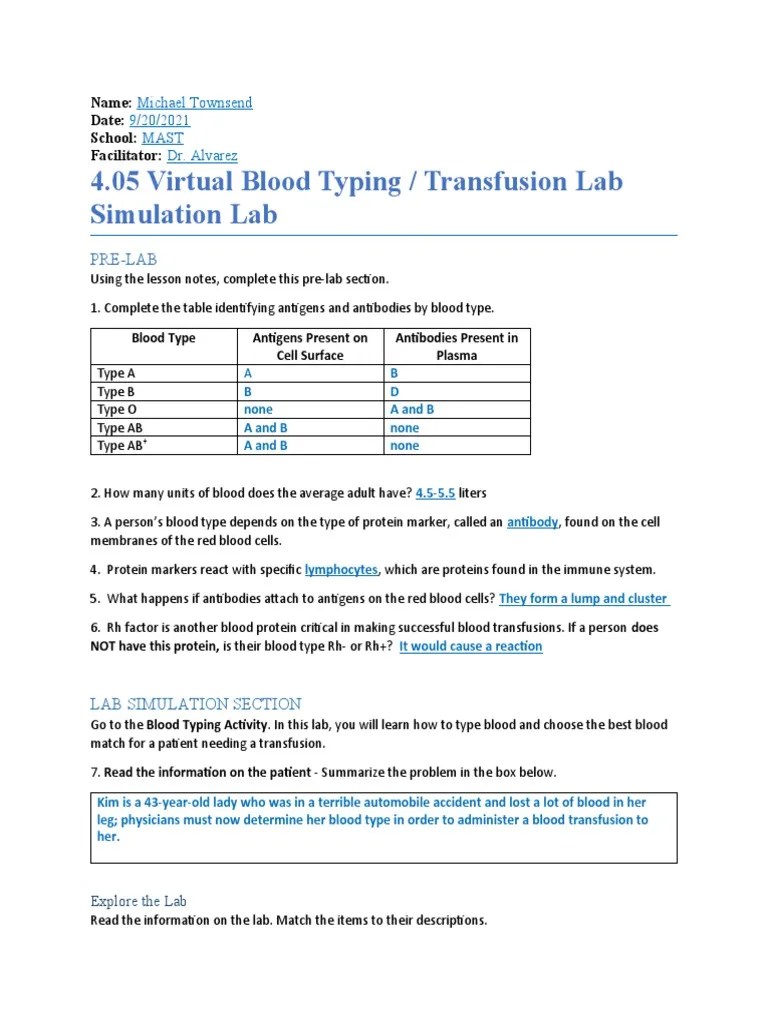 Name: Michael Townsend
Date: 9/20/2021
School: MAST
Facilitator: Dr. Alvarez

4.05 Virtual Blood Typing / Transfusion Lab Simulation Lab

PRE-LAB
Using the lesson notes, complete this pre-lab section.

1. Complete the table identifying antigens and antibodies by blood type.

| Blood Type | Antigens Present on Cell Surface | Antibodies Present in Plasma |
|---|---|---|
| Type A | A | B |
| Type B | B | D |
| Type O | none | A and B |
| Type AB | A and B | none |
| Type AB$^+$ | A and B | none |

2. How many units of blood does the average adult have? 4.5-5.5 liters

3. A person's blood type depends on the type of protein marker, called an antibody, found on the cell membranes of the red blood cells.

4. Protein markers react with specific lymphocytes, which are proteins found in the immune system.

5. What happens if antibodies attach to antigens on the red blood cells? They form a lump and cluster

6. Rh factor is another blood protein critical in making successful blood transfusions. If a person does NOT have this protein, is their blood type Rh- or Rh+? It would cause a reaction

LAB SIMULATION SECTION
Go to the Blood Typing Activity. In this lab, you will learn how to type blood and choose the best blood match for a patient needing a transfusion.

7. Read the information on the patient - Summarize the problem in the box below.

Kim is a 43-year-old lady who was in a terrible automobile accident and lost a lot of blood in her leg; physicians must now determine her blood type in order to administer a blood transfusion to her.

Explore the Lab
Read the information on the lab. Match the items to their descriptions.