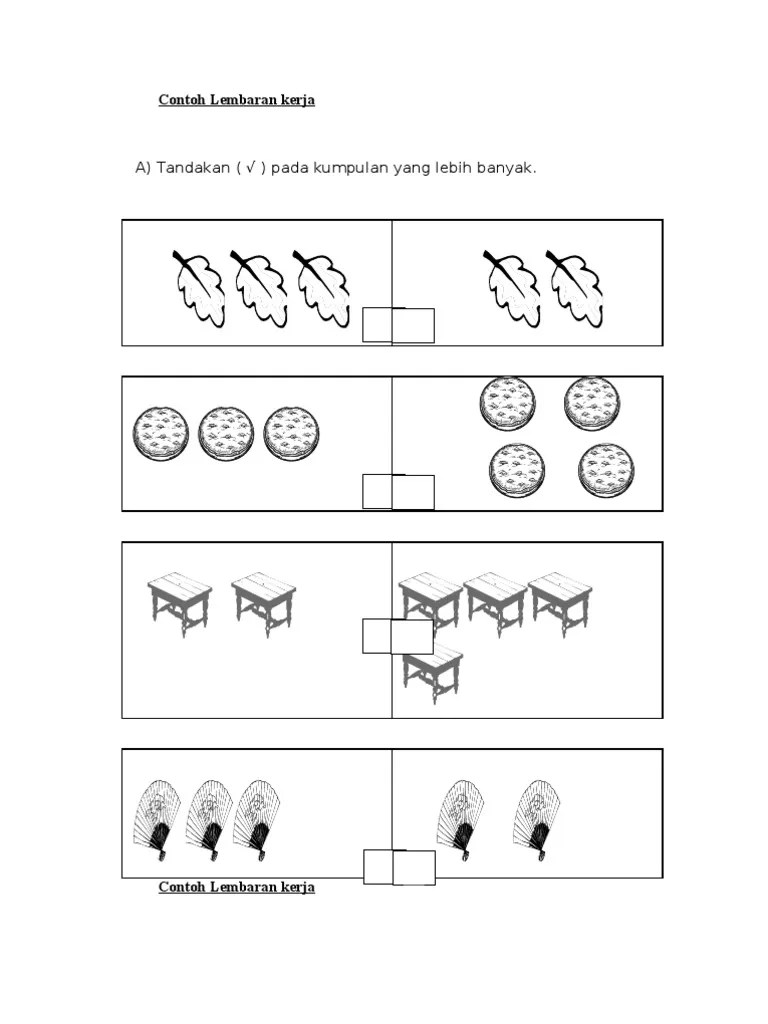 Contoh Lembaran kerja

A) Tandakan ( √ ) pada kumpulan yang lebih banyak.

Contoh Lembaran kerja