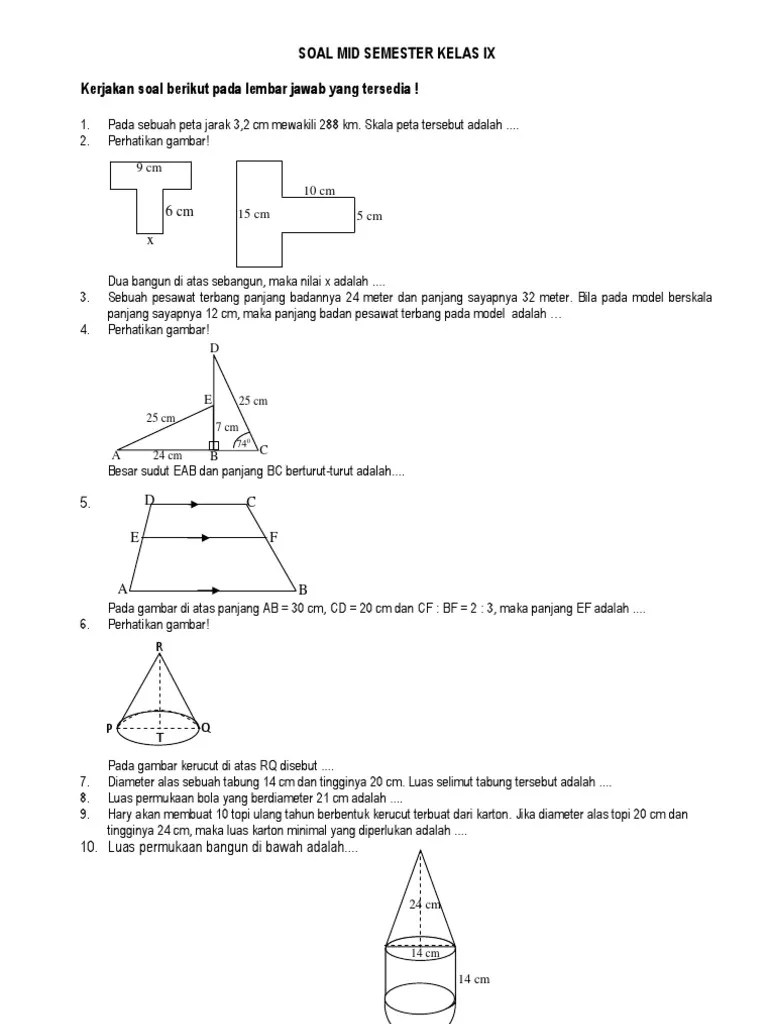 SOAL MID SEMESTER KELAS IX

Kerjakan soal berikut pada lembar jawab yang tersedia !

1. Pada sebuah peta jarak 3,2 cm mewakili 288 km. Skala peta tersebut adalah ....
2. Perhatikan gambar!

9 cm
6 cm
x
10 cm
15 cm
5 cm

Dua bangun di atas sebangun, maka nilai x adalah ....
3. Sebuah pesawat terbang panjang badannya 24 meter dan panjang sayapnya 32 meter. Bila pada model berskala panjang sayapnya 12 cm, maka panjang badan pesawat terbang pada model adalah …
4. Perhatikan gambar!

D
E
25 cm
25 cm
7 cm
$74^0$
A
24 cm
B
C

Besar sudut EAB dan panjang BC berturut-turut adalah....

5. D C E F A B

Pada gambar di atas panjang AB = 30 cm, CD = 20 cm dan CF : BF = 2 : 3, maka panjang EF adalah ....
6. Perhatikan gambar!

R
P
Q
T

Pada gambar kerucut di atas RQ disebut ....
7. Diameter alas sebuah tabung 14 cm dan tingginya 20 cm. Luas selimut tabung tersebut adalah ....
8. Luas permukaan bola yang berdiameter 21 cm adalah ....
9. Hary akan membuat 10 topi ulang tahun berbentuk kerucut terbuat dari karton. Jika diameter alas topi 20 cm dan tingginya 24 cm, maka luas karton minimal yang diperlukan adalah ....
10. Luas permukaan bangun di bawah adalah....

24 cm
14 cm
14 cm