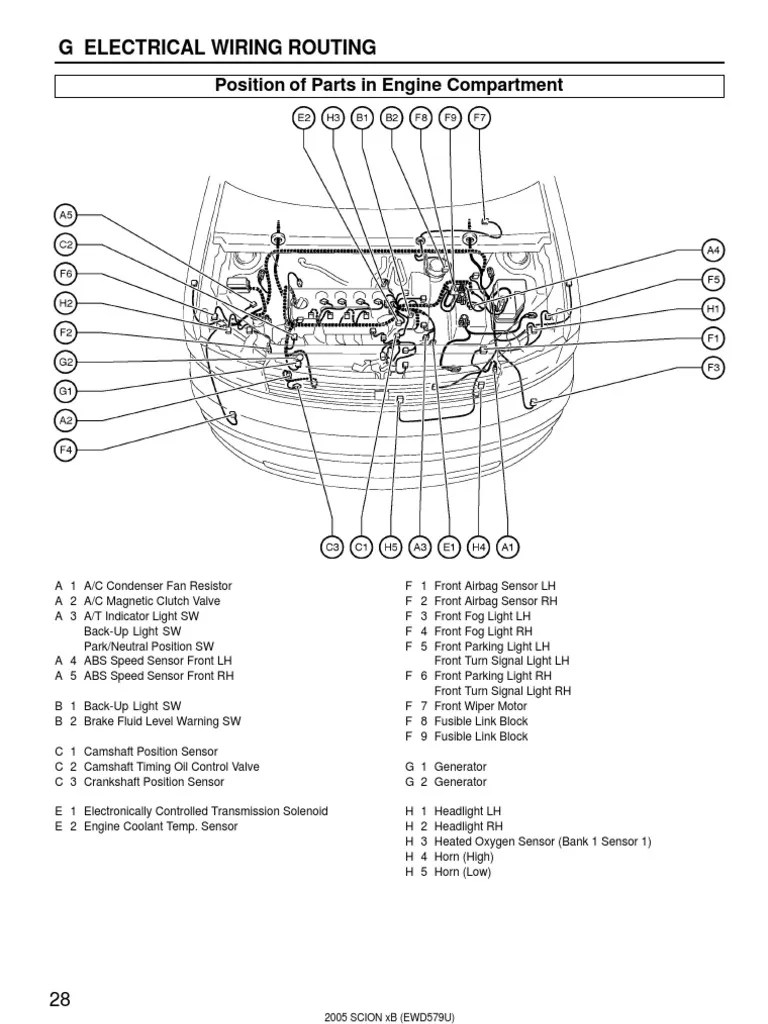 G ELECTRICAL WIRING ROUTING

Position of Parts in Engine Compartment

E2 H3 B1 B2 F8 F9 F7

A5
C2
F6
H2
F2
G2
G1
A2
F4

A4
F5
H1
F1
F3

C3 C1 H5 A3 E1 H4 A1

A 1 A/C Condenser Fan Resistor
A 2 A/C Magnetic Clutch Valve
A 3 A/T Indicator Light SW
Back-Up Light SW
Park/Neutral Position SW
A 4 ABS Speed Sensor Front LH
A 5 ABS Speed Sensor Front RH

B 1 Back-Up Light SW
B 2 Brake Fluid Level Warning SW

C 1 Camshaft Position Sensor
C 2 Camshaft Timing Oil Control Valve
C 3 Crankshaft Position Sensor

E 1 Electronically Controlled Transmission Solenoid
E 2 Engine Coolant Temp. Sensor

F 1 Front Airbag Sensor LH
F 2 Front Airbag Sensor RH
F 3 Front Fog Light LH
F 4 Front Fog Light RH
F 5 Front Parking Light LH
Front Turn Signal Light LH
F 6 Front Parking Light RH
Front Turn Signal Light RH
F 7 Front Wiper Motor
F 8 Fusible Link Block
F 9 Fusible Link Block

G 1 Generator
G 2 Generator

H 1 Headlight LH
H 2 Headlight RH
H 3 Heated Oxygen Sensor (Bank 1 Sensor 1)
H 4 Horn (High)
H 5 Horn (Low)

28

2005 SCION xB (EWD579U)