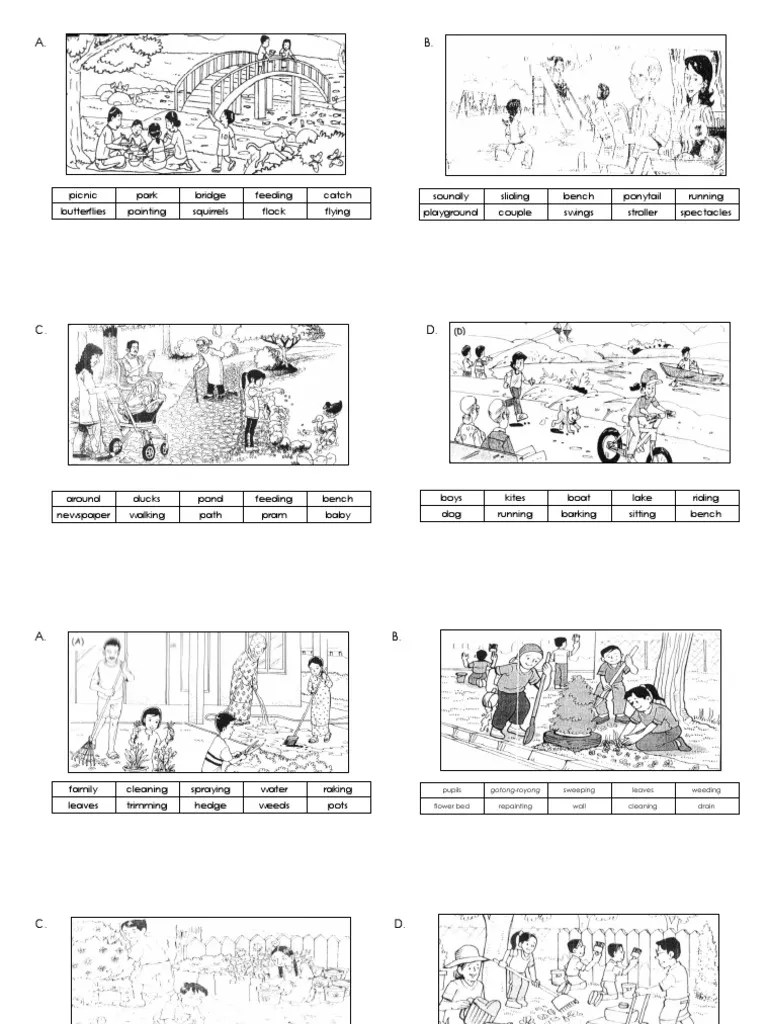 A.

| picnic | park | bridge | feeding | catch |
|---|---|---|---|---|
| butterflies | painting | squirrels | flock | flying |

B.

| soundly | sliding | bench | ponytail | running |
|---|---|---|---|---|
| playground | couple | swings | stroller | spectacles |

C.

| around | ducks | pond | feeding | bench |
|---|---|---|---|---|
| newspaper | walking | path | pram | baby |

D.

(b)

| boys | kites | boat | lake | riding |
|---|---|---|---|---|
| dog | running | barking | sitting | bench |

A.

(A)

| family | cleaning | spraying | water | raking |
|---|---|---|---|---|
| leaves | trimming | hedge | weeds | pots |

B.

| pupils | gotong-royong | sweeping | leaves | weeding |
|---|---|---|---|---|
| flower bed | repainting | wall | cleaning | drain |

C.

D.