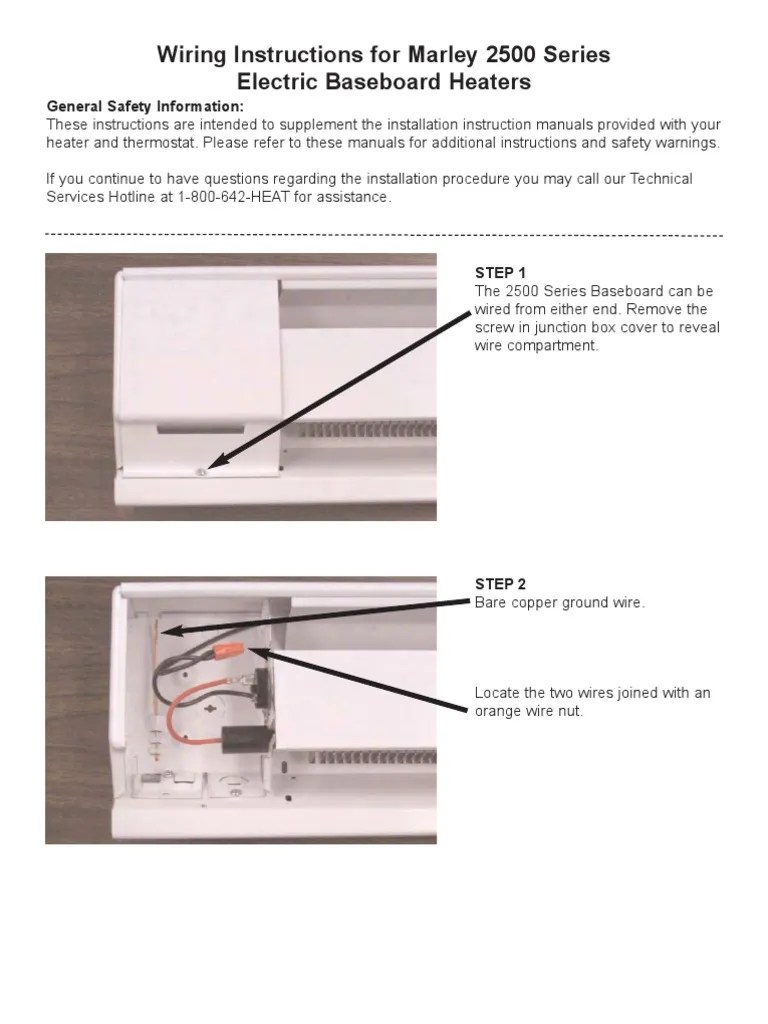 Wiring Instructions for Marley 2500 Series
Electric Baseboard Heaters

General Safety Information:
These instructions are intended to supplement the installation instruction manuals provided with your heater and thermostat. Please refer to these manuals for additional instructions and safety warnings.

If you continue to have questions regarding the installation procedure you may call our Technical Services Hotline at 1-800-642-HEAT for assistance.

STEP 1
The 2500 Series Baseboard can be wired from either end. Remove the screw in junction box cover to reveal wire compartment.

STEP 2
Bare copper ground wire.

Locate the two wires joined with an orange wire nut.