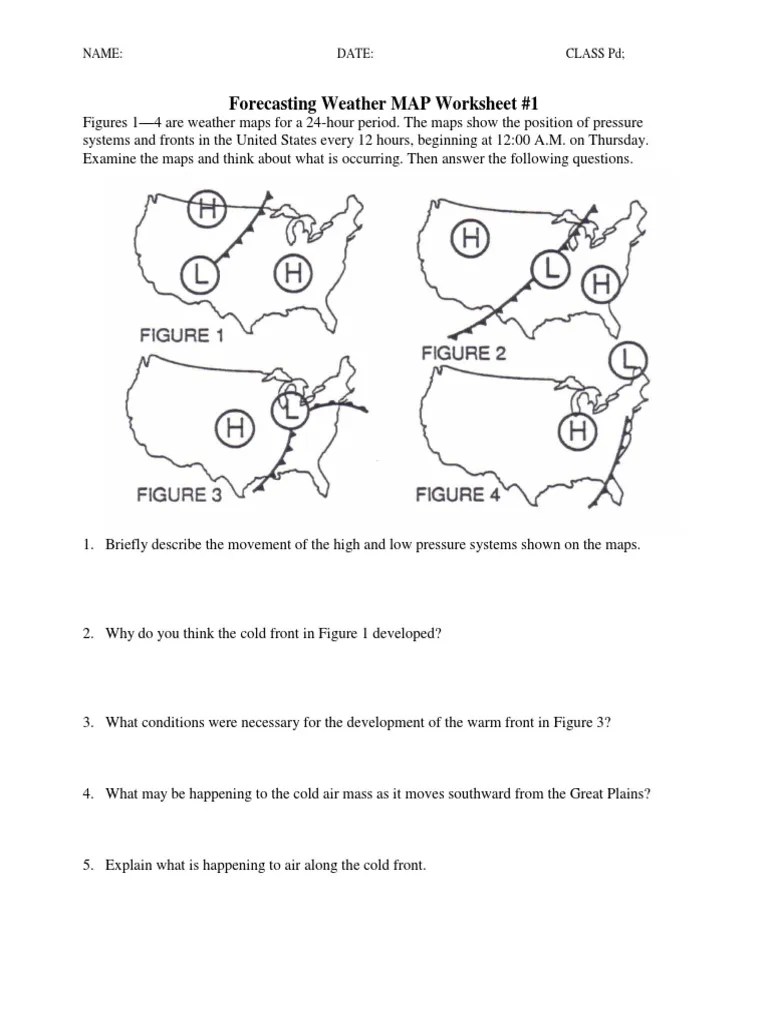 NAME: DATE: CLASS Pd;

Forecasting Weather MAP Worksheet #1

Figures 1—4 are weather maps for a 24-hour period. The maps show the position of pressure systems and fronts in the United States every 12 hours, beginning at 12:00 A.M. on Thursday. Examine the maps and think about what is occurring. Then answer the following questions.

H
L
H
FIGURE 1
H
L
H
FIGURE 2
H
L
FIGURE 3
L
H
FIGURE 4

1. Briefly describe the movement of the high and low pressure systems shown on the maps.

2. Why do you think the cold front in Figure 1 developed?

3. What conditions were necessary for the development of the warm front in Figure 3?

4. What may be happening to the cold air mass as it moves southward from the Great Plains?

5. Explain what is happening to air along the cold front.