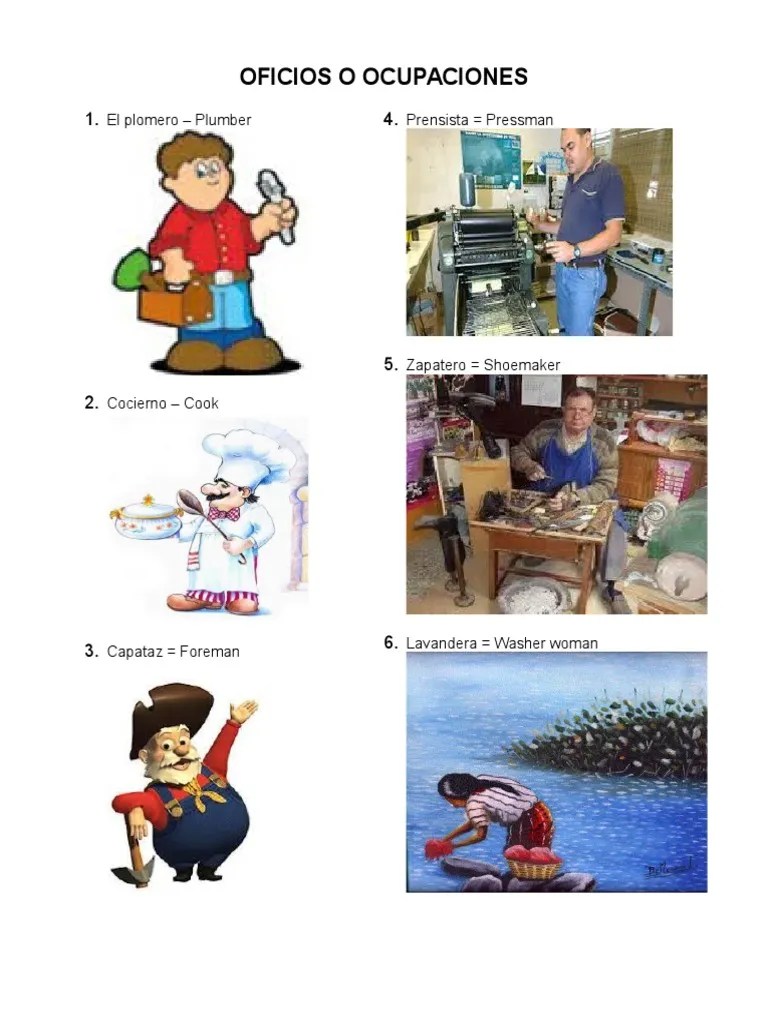 OFICIOS O OCUPACIONES

1. El plomero – Plumber

2. Cocierno – Cook

3. Capataz = Foreman

4. Prensista = Pressman

5. Zapatero = Shoemaker

6. Lavandera = Washer woman