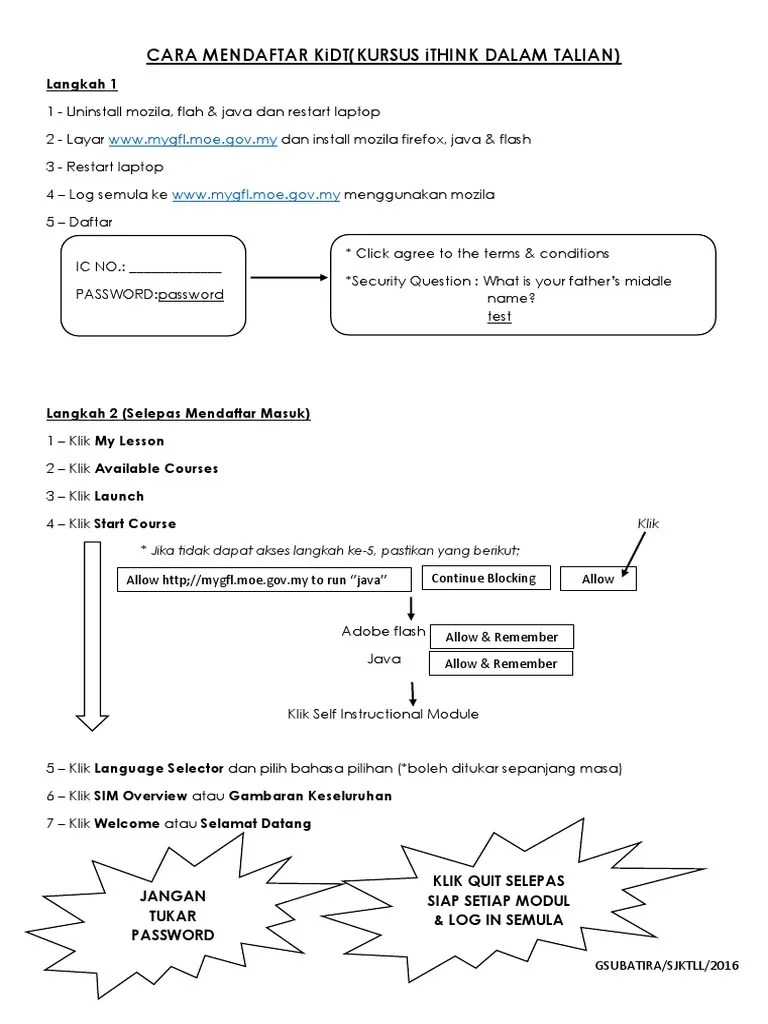 CARA MENDAFTAR KiDT(KURSUS iTHINK DALAM TALIAN)

Langkah 1

1 - Uninstall mozila, flah & java dan restart laptop

2 - Layar www.mygfl.moe.gov.my dan install mozila firefox, java & flash

3 - Restart laptop

4 – Log semula ke www.mygfl.moe.gov.my menggunakan mozila

5 – Daftar

IC NO.: ____________

PASSWORD:password

* Click agree to the terms & conditions

*Security Question : What is your father's middle name?

test

Langkah 2 (Selepas Mendaftar Masuk)

1 – Klik My Lesson

2 – Klik Available Courses

3 – Klik Launch

4 – Klik Start Course

Klik

* Jika tidak dapat akses langkah ke-5, pastikan yang berikut;

Allow http;//mygfl.moe.gov.my to run "java"

Continue Blocking

Allow

Adobe flash

Allow & Remember

Java

Allow & Remember

Klik Self Instructional Module

5 – Klik Language Selector dan pilih bahasa pilihan (*boleh ditukar sepanjang masa)

6 – Klik SIM Overview atau Gambaran Keseluruhan

7 – Klik Welcome atau Selamat Datang

JANGAN TUKAR PASSWORD

KLIK QUIT SELEPAS SIAP SETIAP MODUL & LOG IN SEMULA

GSUBATIRA/SJKTLL/2016