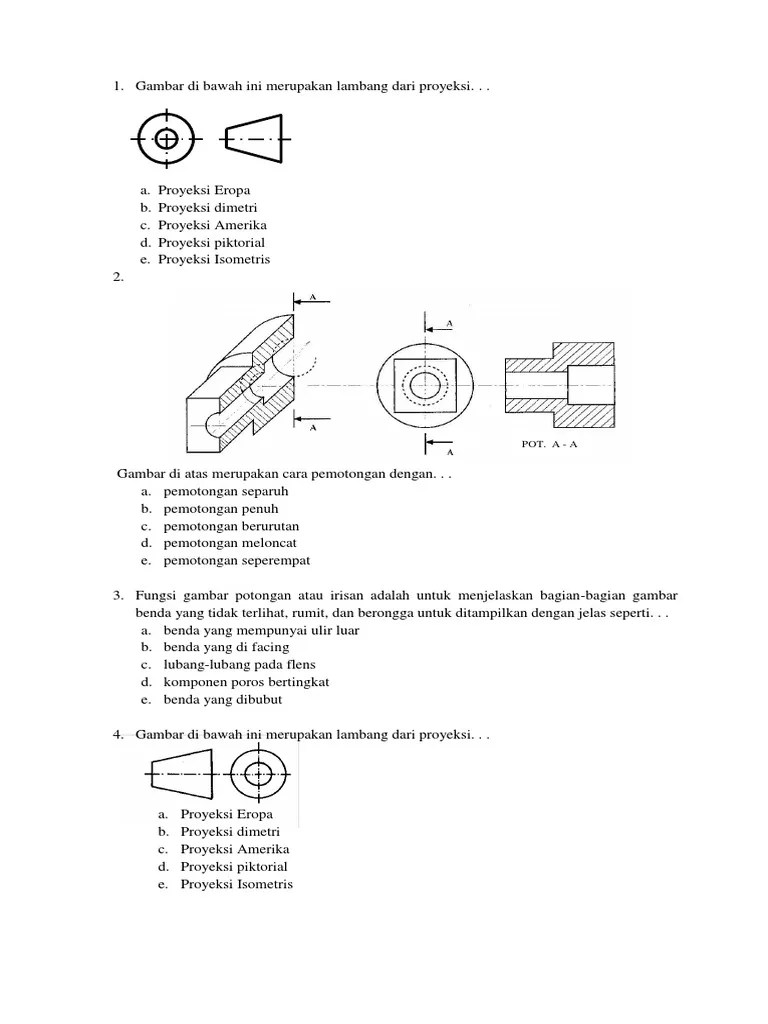 1. Gambar di bawah ini merupakan lambang dari proyeksi. . .

a. Proyeksi Eropa
b. Proyeksi dimetri
c. Proyeksi Amerika
d. Proyeksi piktorial
e. Proyeksi Isometris

2.

A

A

A

A

POT. A - A

Gambar di atas merupakan cara pemotongan dengan. . .
a. pemotongan separuh
b. pemotongan penuh
c. pemotongan berurutan
d. pemotongan meloncat
e. pemotongan seperempat

3. Fungsi gambar potongan atau irisan adalah untuk menjelaskan bagian-bagian gambar benda yang tidak terlihat, rumit, dan berongga untuk ditampilkan dengan jelas seperti. . .
a. benda yang mempunyai ulir luar
b. benda yang di facing
c. lubang-lubang pada flens
d. komponen poros bertingkat
e. benda yang dibubut

4. Gambar di bawah ini merupakan lambang dari proyeksi. . .

a. Proyeksi Eropa
b. Proyeksi dimetri
c. Proyeksi Amerika
d. Proyeksi piktorial
e. Proyeksi Isometris