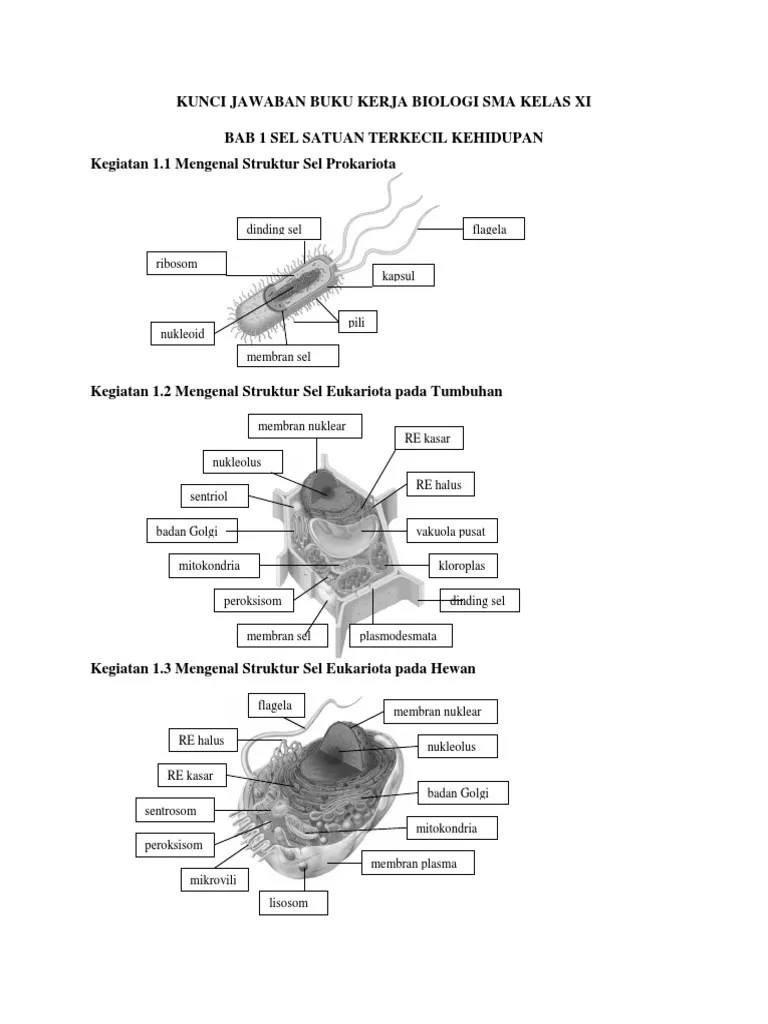 KUNCI JAWABAN BUKU KERJA BIOLOGI SMA KELAS XI

BAB 1 SEL SATUAN TERKECIL KEHIDUPAN

Kegiatan 1.1 Mengenal Struktur Sel Prokariota

dinding sel

flagela

ribosom

kapsul

pili

nukleoid

membran sel

Kegiatan 1.2 Mengenal Struktur Sel Eukariota pada Tumbuhan

membran nuklear

RE kasar

nukleolus

RE halus

sentriol

badan Golgi

vakuola pusat

mitokondria

kloroplas

peroksisom

dinding sel

membran sel

plasmodesmata

Kegiatan 1.3 Mengenal Struktur Sel Eukariota pada Hewan

flagela

membran nuklear

RE halus

nukleolus

RE kasar

badan Golgi

sentrosom

mitokondria

peroksisom

membran plasma

mikrovili

lisosom