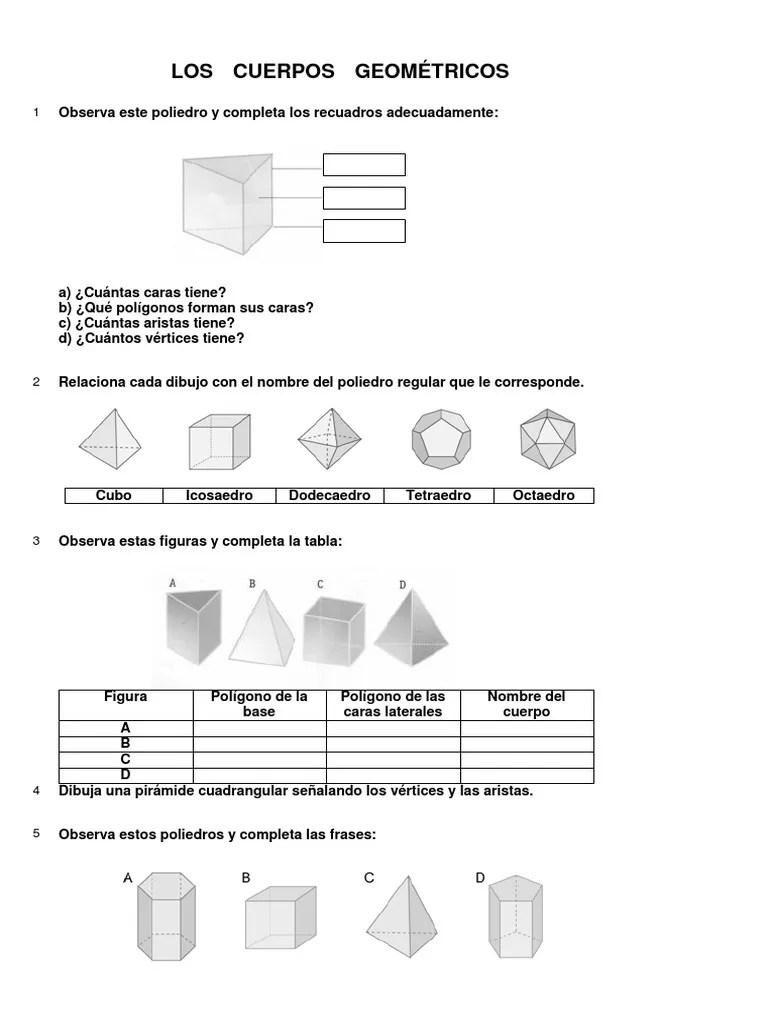 LOS CUERPOS GEOMÉTRICOS

1 Observa este poliedro y completa los recuadros adecuadamente:

a) ¿Cuántas caras tiene?
b) ¿Qué polígonos forman sus caras?
c) ¿Cuántas aristas tiene?
d) ¿Cuántos vértices tiene?

2 Relaciona cada dibujo con el nombre del poliedro regular que le corresponde.

| Cubo | Icosaedro | Dodecaedro | Tetraedro | Octaedro |
|---|---|---|---|---|

3 Observa estas figuras y completa la tabla:

A B C D

| Figura | Polígono de la base | Polígono de las caras laterales | Nombre del cuerpo |
|---|---|---|---|
| A | | | |
| B | | | |
| C | | | |
| D | | | |

4 Dibuja una pirámide cuadrangular señalando los vértices y las aristas.

5 Observa estos poliedros y completa las frases:

A B C D