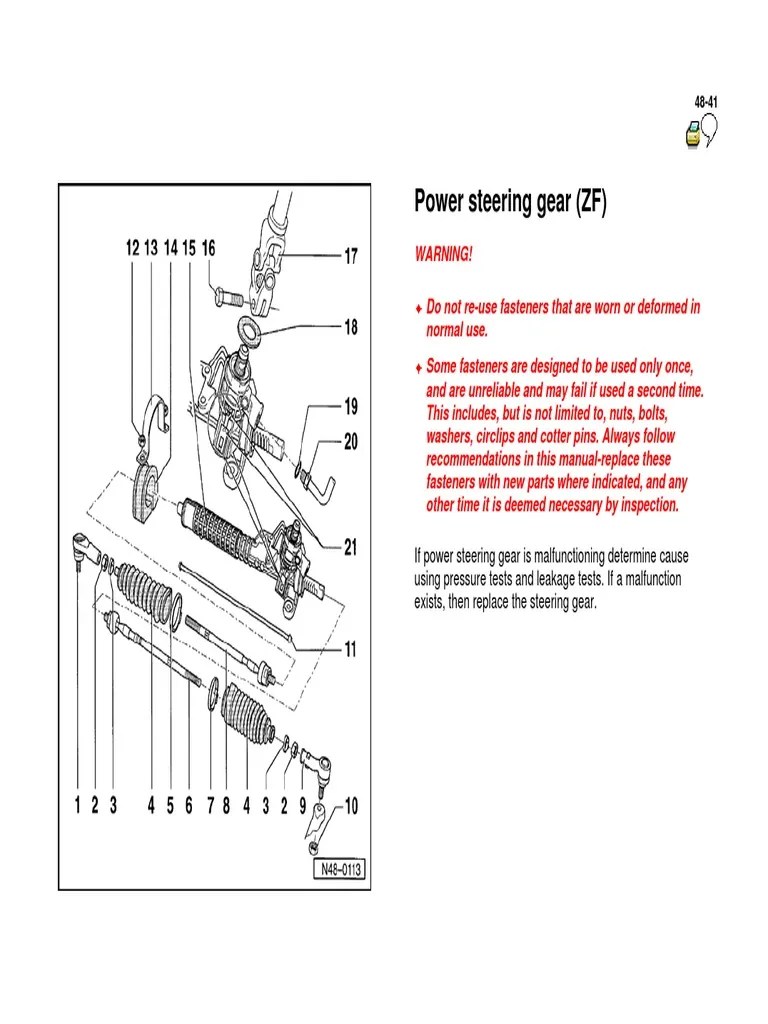 48-41

12 13 14 15 16

17

18

19

20

21

11

1 2 3 4 5 6 7 8 4 3 2 9 10

N48–0113

Power steering gear (ZF)

WARNING!

♦ Do not re-use fasteners that are worn or deformed in normal use.

♦ Some fasteners are designed to be used only once, and are unreliable and may fail if used a second time. This includes, but is not limited to, nuts, bolts, washers, circlips and cotter pins. Always follow recommendations in this manual-replace these fasteners with new parts where indicated, and any other time it is deemed necessary by inspection.

If power steering gear is malfunctioning determine cause using pressure tests and leakage tests. If a malfunction exists, then replace the steering gear.