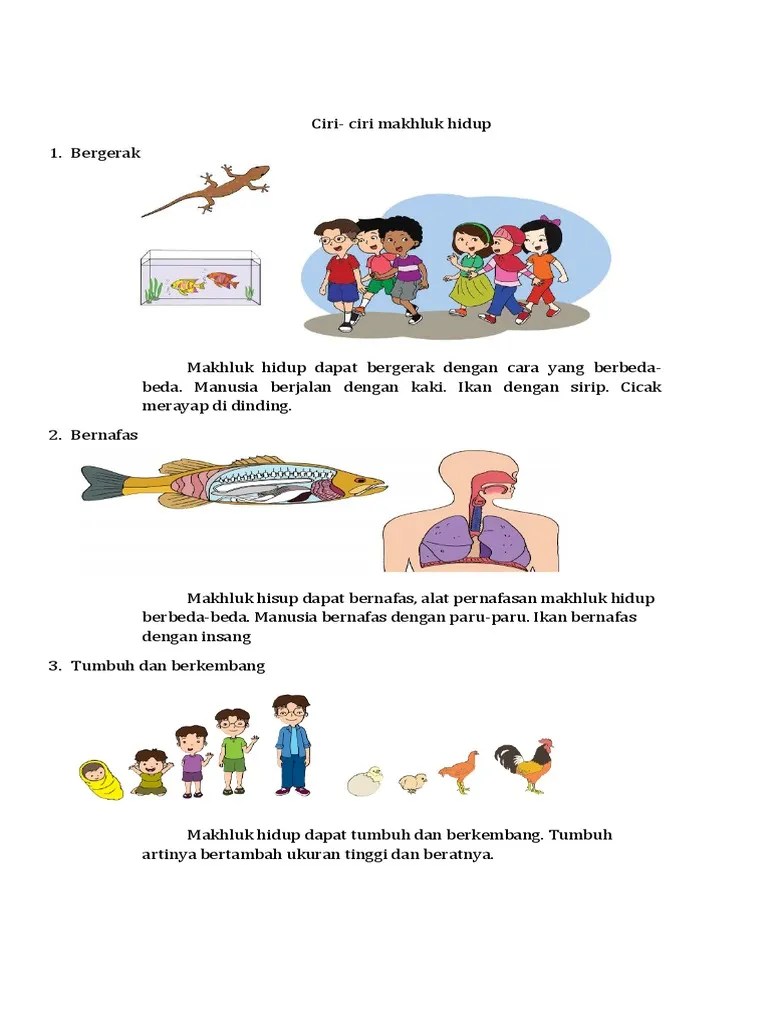 Ciri- ciri makhluk hidup

1. Bergerak

Makhluk hidup dapat bergerak dengan cara yang berbeda-beda. Manusia berjalan dengan kaki. Ikan dengan sirip. Cicak merayap di dinding.

2. Bernafas

Makhluk hisup dapat bernafas, alat pernafasan makhluk hidup berbeda-beda. Manusia bernafas dengan paru-paru. Ikan bernafas dengan insang

3. Tumbuh dan berkembang

Makhluk hidup dapat tumbuh dan berkembang. Tumbuh artinya bertambah ukuran tinggi dan beratnya.