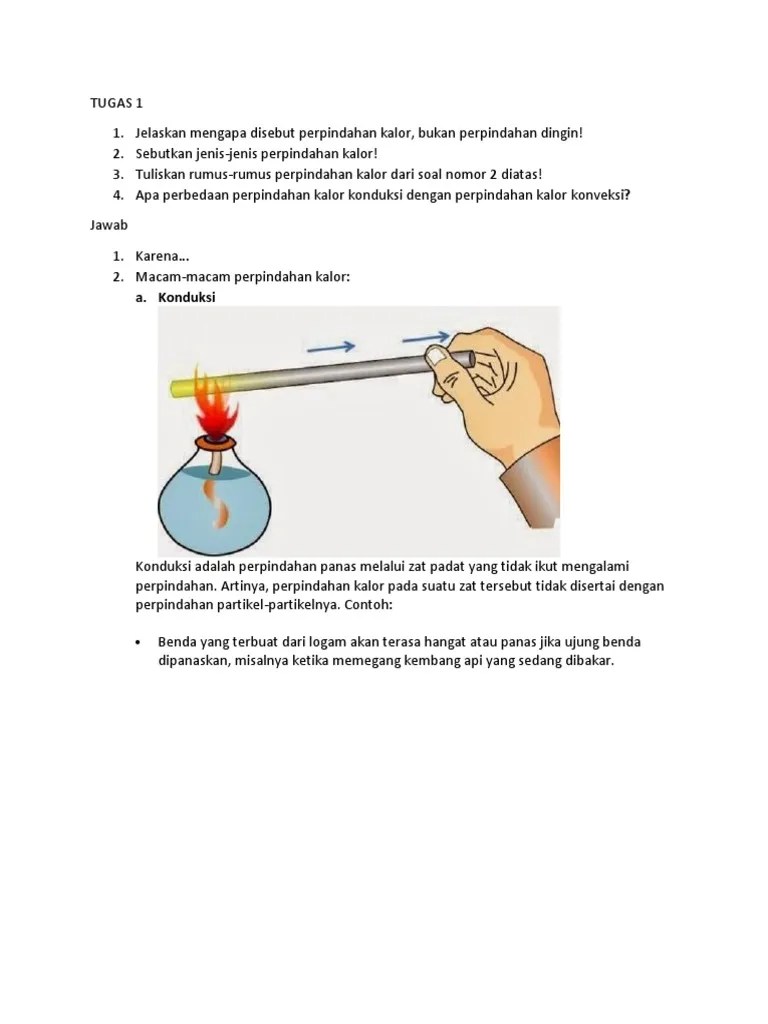 TUGAS 1

1. Jelaskan mengapa disebut perpindahan kalor, bukan perpindahan dingin!
2. Sebutkan jenis-jenis perpindahan kalor!
3. Tuliskan rumus-rumus perpindahan kalor dari soal nomor 2 diatas!
4. Apa perbedaan perpindahan kalor konduksi dengan perpindahan kalor konveksi?

Jawab

1. Karena...
2. Macam-macam perpindahan kalor:
a. Konduksi

Konduksi adalah perpindahan panas melalui zat padat yang tidak ikut mengalami perpindahan. Artinya, perpindahan kalor pada suatu zat tersebut tidak disertai dengan perpindahan partikel-partikelnya. Contoh:

• Benda yang terbuat dari logam akan terasa hangat atau panas jika ujung benda dipanaskan, misalnya ketika memegang kembang api yang sedang dibakar.