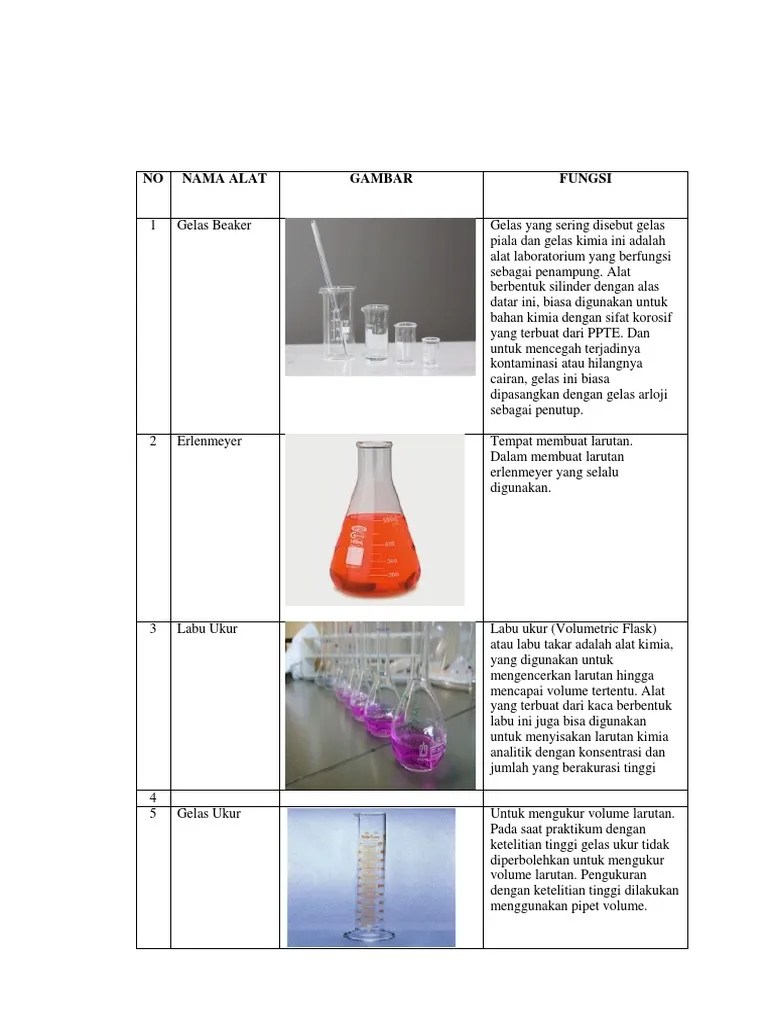 | NO | NAMA ALAT | GAMBAR | FUNGSI |
|---|---|---|---|
| 1 | Gelas Beaker | | Gelas yang sering disebut gelas piala dan gelas kimia ini adalah alat laboratorium yang berfungsi sebagai penampung. Alat berbentuk silinder dengan alas datar ini, biasa digunakan untuk bahan kimia dengan sifat korosif yang terbuat dari PPTE. Dan untuk mencegah terjadinya kontaminasi atau hilangnya cairan, gelas ini biasa dipasangkan dengan gelas arloji sebagai penutup. |
| 2 | Erlenmeyer | | Tempat membuat larutan. Dalam membuat larutan erlenmeyer yang selalu digunakan. |
| 3 | Labu Ukur | | Labu ukur (Volumetric Flask) atau labu takar adalah alat kimia, yang digunakan untuk mengencerkan larutan hingga mencapai volume tertentu. Alat yang terbuat dari kaca berbentuk labu ini juga bisa digunakan untuk menyisakan larutan kimia analitik dengan konsentrasi dan jumlah yang berakurasi tinggi |
| 4 | | | |
| 5 | Gelas Ukur | | Untuk mengukur volume larutan. Pada saat praktikum dengan ketelitian tinggi gelas ukur tidak diperbolehkan untuk mengukur volume larutan. Pengukuran dengan ketelitian tinggi dilakukan menggunakan pipet volume. |