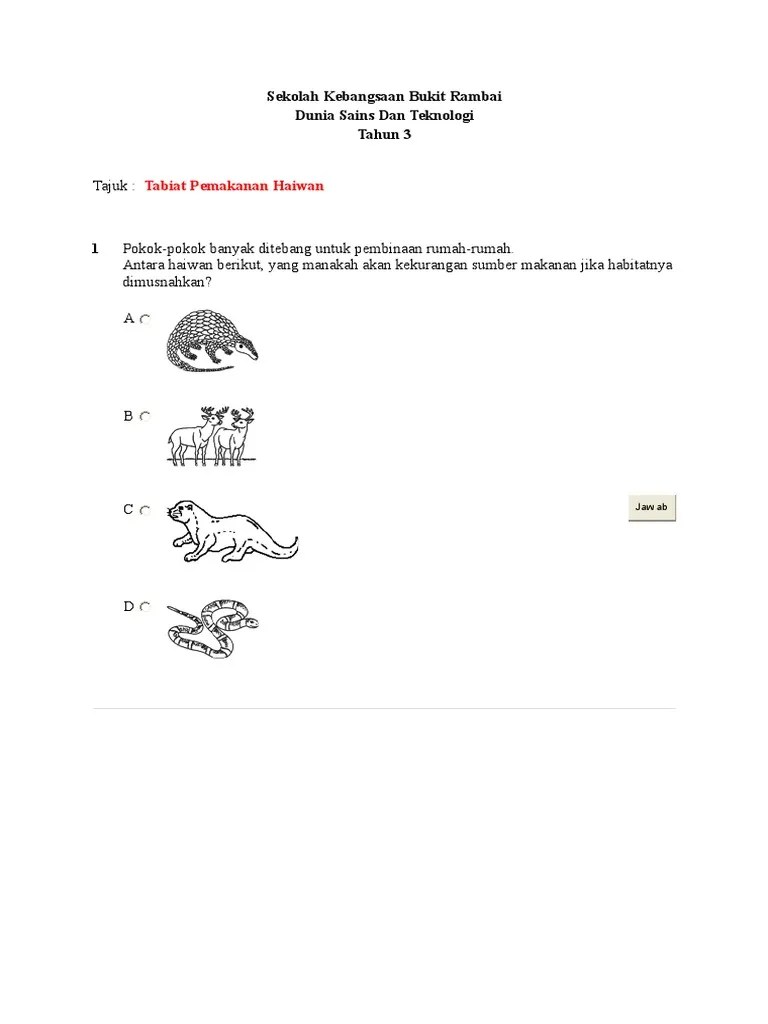 Sekolah Kebangsaan Bukit Rambai
Dunia Sains Dan Teknologi
Tahun 3

Tajuk : Tabiat Pemakanan Haiwan

1 Pokok-pokok banyak ditebang untuk pembinaan rumah-rumah.
Antara haiwan berikut, yang manakah akan kekurangan sumber makanan jika habitatnya dimusnahkan?

A

B

C

D

Jawab