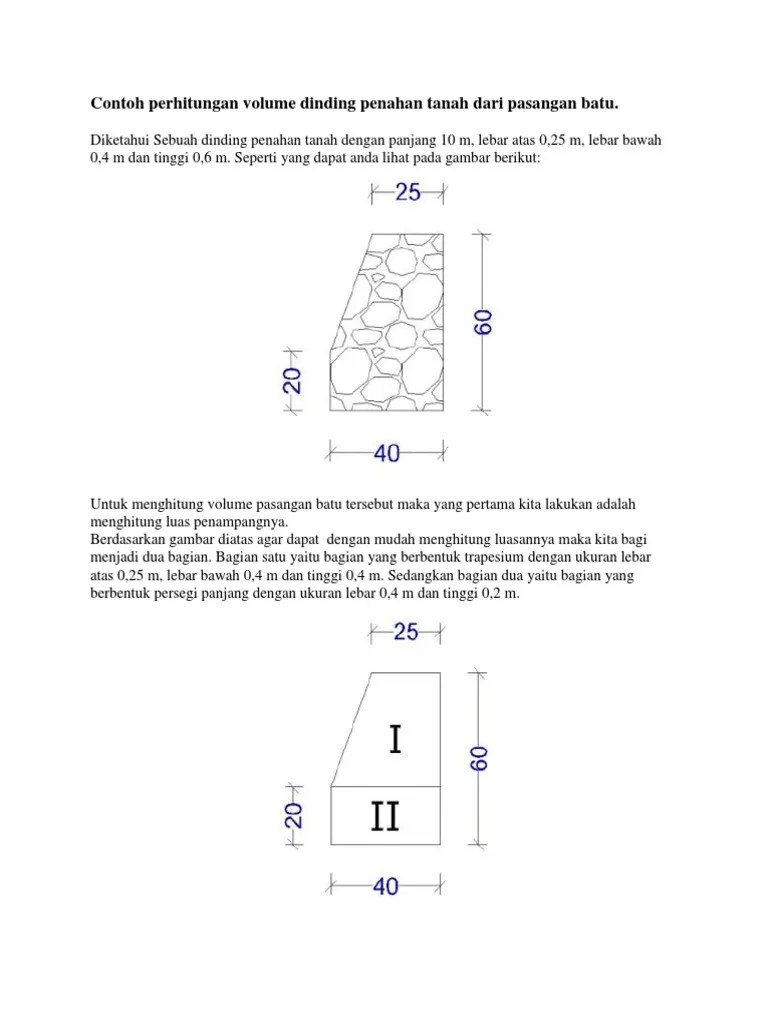 Contoh perhitungan volume dinding penahan tanah dari pasangan batu.

Diketahui Sebuah dinding penahan tanah dengan panjang 10 m, lebar atas 0,25 m, lebar bawah 0,4 m dan tinggi 0,6 m. Seperti yang dapat anda lihat pada gambar berikut:

25

60

20

40

Untuk menghitung volume pasangan batu tersebut maka yang pertama kita lakukan adalah menghitung luas penampangnya.
Berdasarkan gambar diatas agar dapat dengan mudah menghitung luasannya maka kita bagi menjadi dua bagian. Bagian satu yaitu bagian yang berbentuk trapesium dengan ukuran lebar atas 0,25 m, lebar bawah 0,4 m dan tinggi 0,4 m. Sedangkan bagian dua yaitu bagian yang berbentuk persegi panjang dengan ukuran lebar 0,4 m dan tinggi 0,2 m.

25

I

60

20

II

40