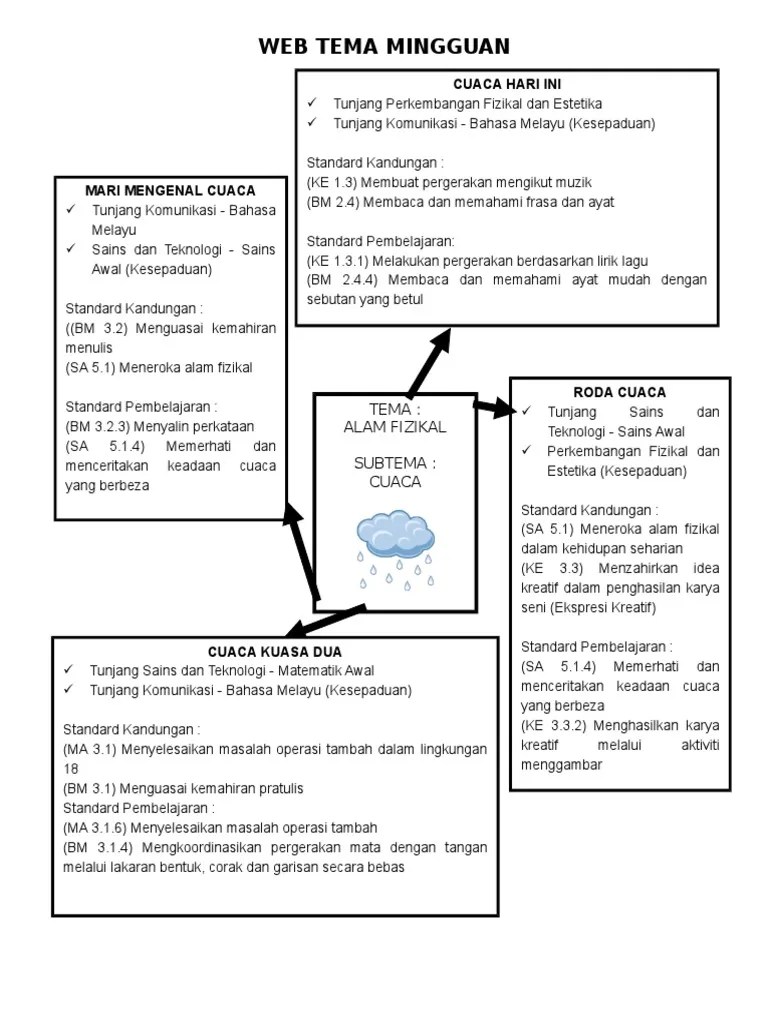 WEB TEMA MINGGUAN

CUACA HARI INI
✓ Tunjang Perkembangan Fizikal dan Estetika
✓ Tunjang Komunikasi - Bahasa Melayu (Kesepaduan)

Standard Kandungan :
(KE 1.3) Membuat pergerakan mengikut muzik
(BM 2.4) Membaca dan memahami frasa dan ayat

Standard Pembelajaran:
(KE 1.3.1) Melakukan pergerakan berdasarkan lirik lagu
(BM 2.4.4) Membaca dan memahami ayat mudah dengan sebutan yang betul

MARI MENGENAL CUACA
✓ Tunjang Komunikasi - Bahasa Melayu
✓ Sains dan Teknologi - Sains Awal (Kesepaduan)

Standard Kandungan :
((BM 3.2) Menguasai kemahiran menulis
(SA 5.1) Meneroka alam fizikal

Standard Pembelajaran :
(BM 3.2.3) Menyalin perkataan
(SA 5.1.4) Memerhati dan menceritakan keadaan cuaca yang berbeza

TEMA :
ALAM FIZIKAL

SUBTEMA :
CUACA

RODA CUACA
✓ Tunjang Sains dan Teknologi - Sains Awal
✓ Perkembangan Fizikal dan Estetika (Kesepaduan)

Standard Kandungan :
(SA 5.1) Meneroka alam fizikal dalam kehidupan seharian
(KE 3.3) Menzahirkan idea kreatif dalam penghasilan karya seni (Ekspresi Kreatif)

Standard Pembelajaran :
(SA 5.1.4) Memerhati dan menceritakan keadaan cuaca yang berbeza
(KE 3.3.2) Menghasilkan karya kreatif melalui aktiviti menggambar

CUACA KUASA DUA
✓ Tunjang Sains dan Teknologi - Matematik Awal
✓ Tunjang Komunikasi - Bahasa Melayu (Kesepaduan)

Standard Kandungan :
(MA 3.1) Menyelesaikan masalah operasi tambah dalam lingkungan 18
(BM 3.1) Menguasai kemahiran pratulis
Standard Pembelajaran :
(MA 3.1.6) Menyelesaikan masalah operasi tambah
(BM 3.1.4) Mengkoordinasikan pergerakan mata dengan tangan melalui lakaran bentuk, corak dan garisan secara bebas