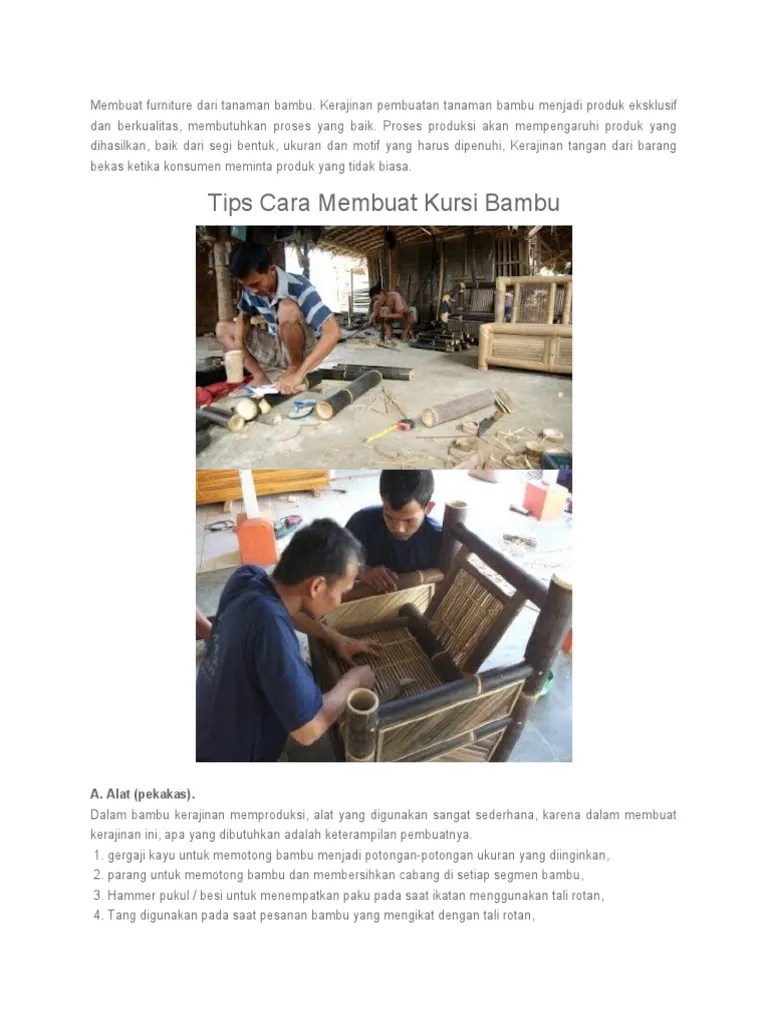 Membuat furniture dari tanaman bambu. Kerajinan pembuatan tanaman bambu menjadi produk eksklusif dan berkualitas, membutuhkan proses yang baik. Proses produksi akan mempengaruhi produk yang dihasilkan, baik dari segi bentuk, ukuran dan motif yang harus dipenuhi, Kerajinan tangan dari barang bekas ketika konsumen meminta produk yang tidak biasa.

Tips Cara Membuat Kursi Bambu

A. Alat (pekakas).
Dalam bambu kerajinan memproduksi, alat yang digunakan sangat sederhana, karena dalam membuat kerajinan ini, apa yang dibutuhkan adalah keterampilan pembuatnya.
1. gergaji kayu untuk memotong bambu menjadi potongan-potongan ukuran yang diinginkan,
2. parang untuk memotong bambu dan membersihkan cabang di setiap segmen bambu,
3. Hammer pukul / besi untuk menempatkan paku pada saat ikatan menggunakan tali rotan,
4. Tang digunakan pada saat pesanan bambu yang mengikat dengan tali rotan,