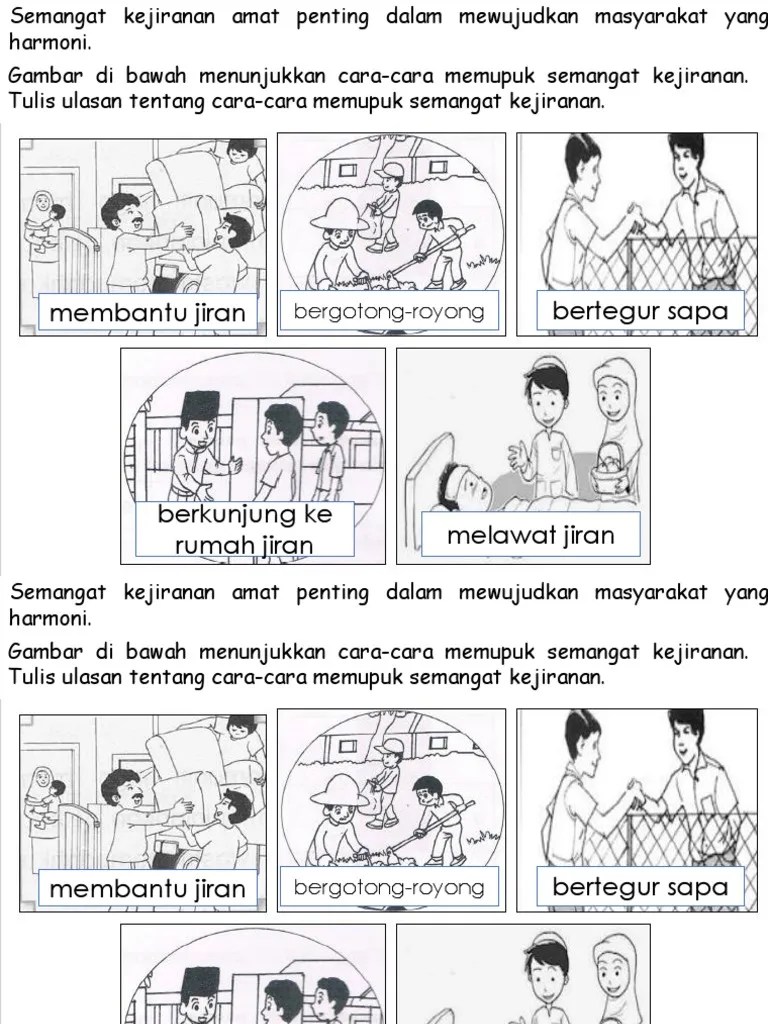 Semangat kejiranan amat penting dalam mewujudkan masyarakat yang harmoni.

Gambar di bawah menunjukkan cara-cara memupuk semangat kejiranan. Tulis ulasan tentang cara-cara memupuk semangat kejiranan.

membantu jiran

bergotong-royong

bertegur sapa

berkunjung ke rumah jiran

melawat jiran

Semangat kejiranan amat penting dalam mewujudkan masyarakat yang harmoni.

Gambar di bawah menunjukkan cara-cara memupuk semangat kejiranan. Tulis ulasan tentang cara-cara memupuk semangat kejiranan.

membantu jiran

bergotong-royong

bertegur sapa