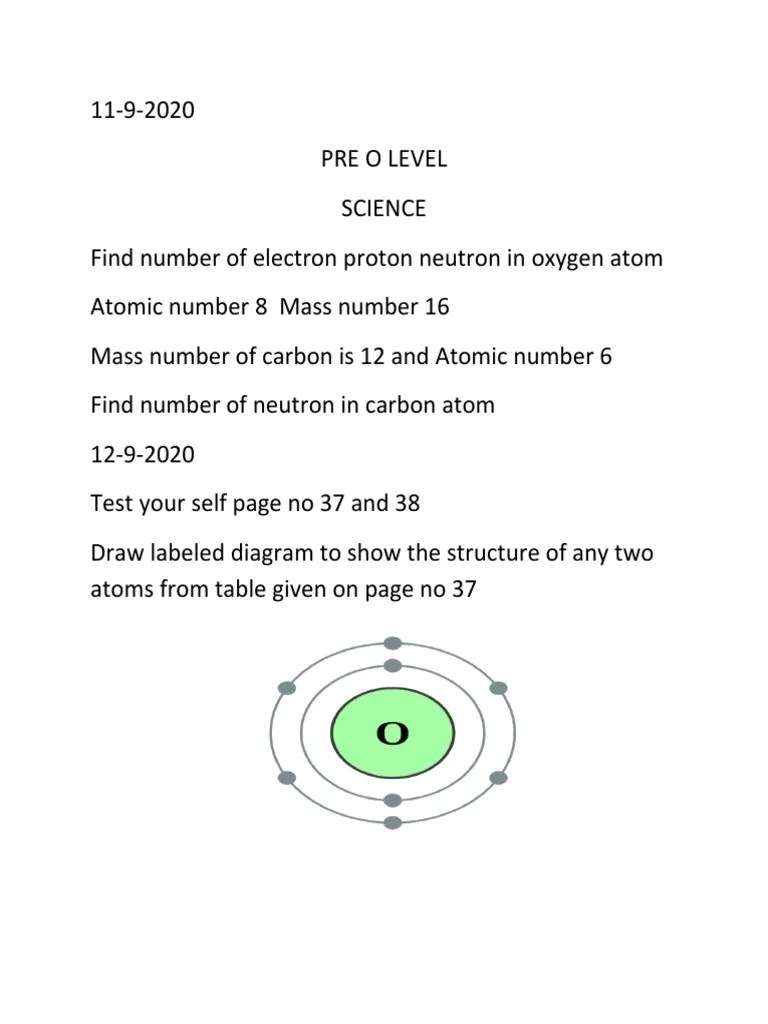 11-9-2020

PRE O LEVEL

SCIENCE

Find number of electron proton neutron in oxygen atom

Atomic number 8 Mass number 16

Mass number of carbon is 12 and Atomic number 6

Find number of neutron in carbon atom

12-9-2020

Test your self page no 37 and 38

Draw labeled diagram to show the structure of any two atoms from table given on page no 37

O