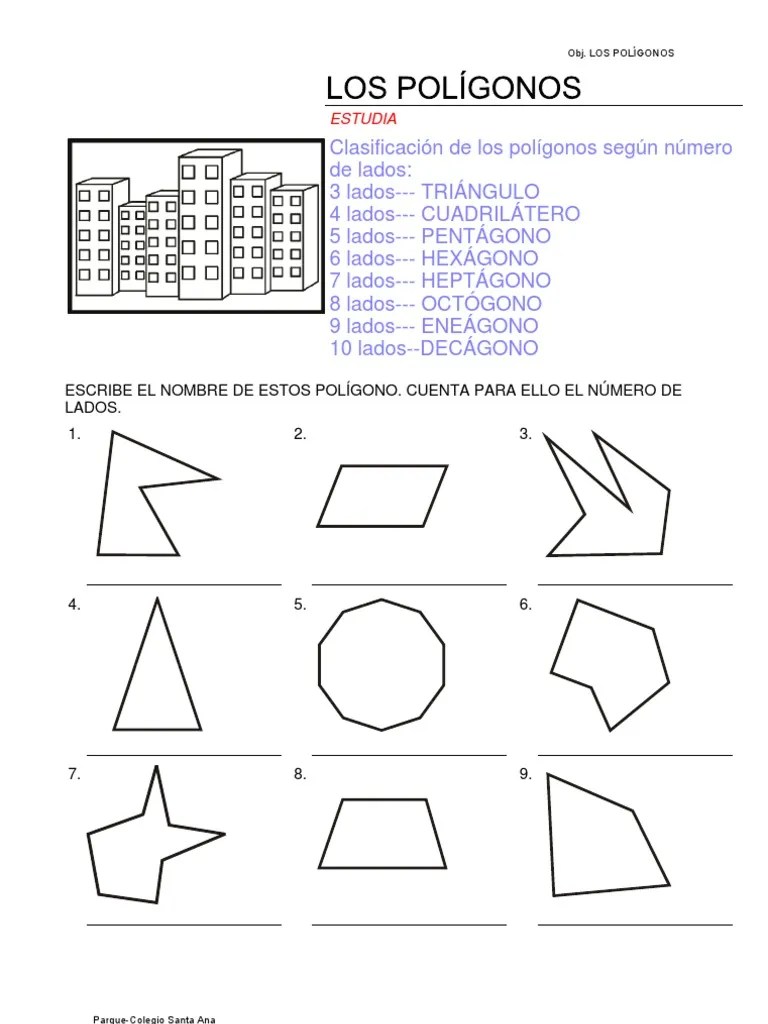 Obj. LOS POLÍGONOS

LOS POLÍGONOS

ESTUDIA

Clasificación de los polígonos según número de lados:
3 lados--- TRIÁNGULO
4 lados--- CUADRILÁTERO
5 lados--- PENTÁGONO
6 lados--- HEXÁGONO
7 lados--- HEPTÁGONO
8 lados--- OCTÓGONO
9 lados--- ENEÁGONO
10 lados--DECÁGONO

ESCRIBE EL NOMBRE DE ESTOS POLÍGONO. CUENTA PARA ELLO EL NÚMERO DE LADOS.

1.

2.

3.

4.

5.

6.

7.

8.

9.

Parque-Colegio Santa Ana