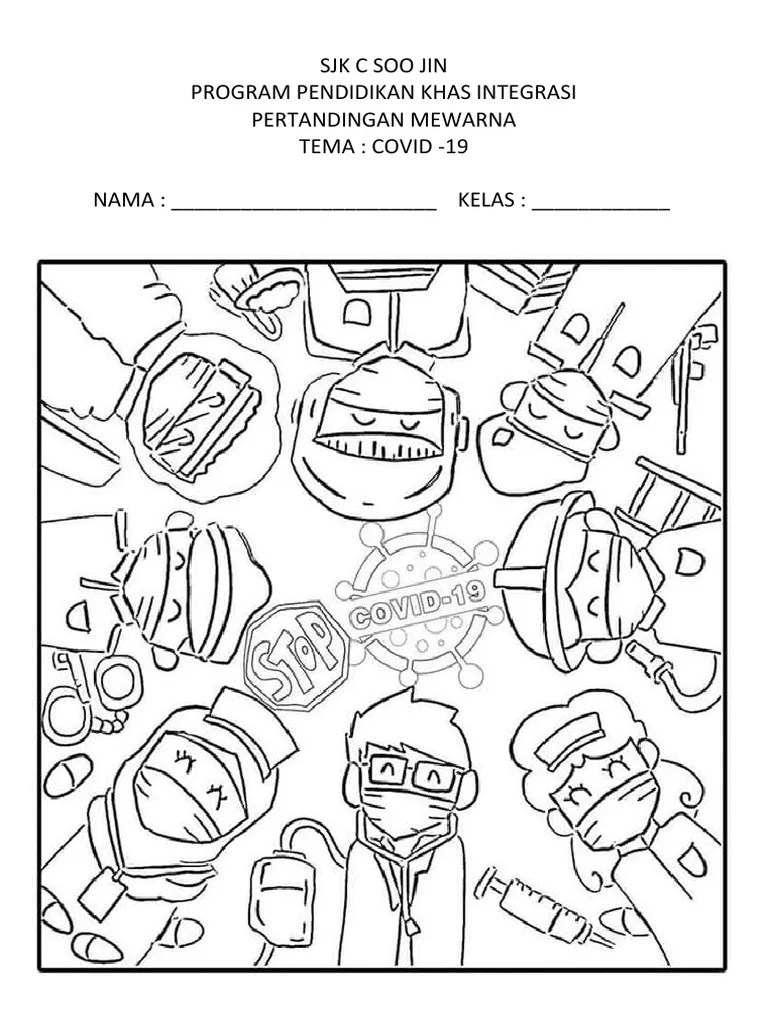 SJK C SOO JIN
PROGRAM PENDIDIKAN KHAS INTEGRASI
PERTANDINGAN MEWARNA
TEMA : COVID -19

NAMA : ___________________________ KELAS : _____________

STOP

COVID-19