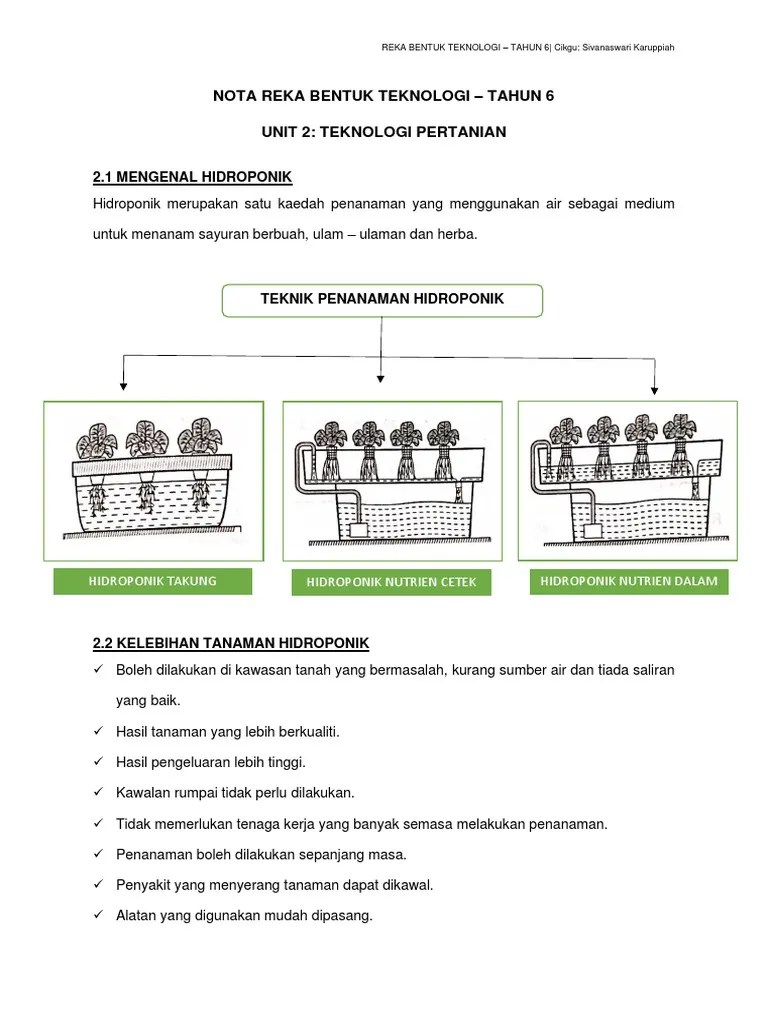 REKA BENTUK TEKNOLOGI – TAHUN 6| Cikgu: Sivanaswari Karuppiah

NOTA REKA BENTUK TEKNOLOGI – TAHUN 6

UNIT 2: TEKNOLOGI PERTANIAN

2.1 MENGENAL HIDROPONIK

Hidroponik merupakan satu kaedah penanaman yang menggunakan air sebagai medium untuk menanam sayuran berbuah, ulam – ulaman dan herba.

TEKNIK PENANAMAN HIDROPONIK

HIDROPONIK TAKUNG

HIDROPONIK NUTRIEN CETEK

HIDROPONIK NUTRIEN DALAM

2.2 KELEBIHAN TANAMAN HIDROPONIK

✓ Boleh dilakukan di kawasan tanah yang bermasalah, kurang sumber air dan tiada saliran yang baik.

✓ Hasil tanaman yang lebih berkualiti.

✓ Hasil pengeluaran lebih tinggi.

✓ Kawalan rumpai tidak perlu dilakukan.

✓ Tidak memerlukan tenaga kerja yang banyak semasa melakukan penanaman.

✓ Penanaman boleh dilakukan sepanjang masa.

✓ Penyakit yang menyerang tanaman dapat dikawal.

✓ Alatan yang digunakan mudah dipasang.