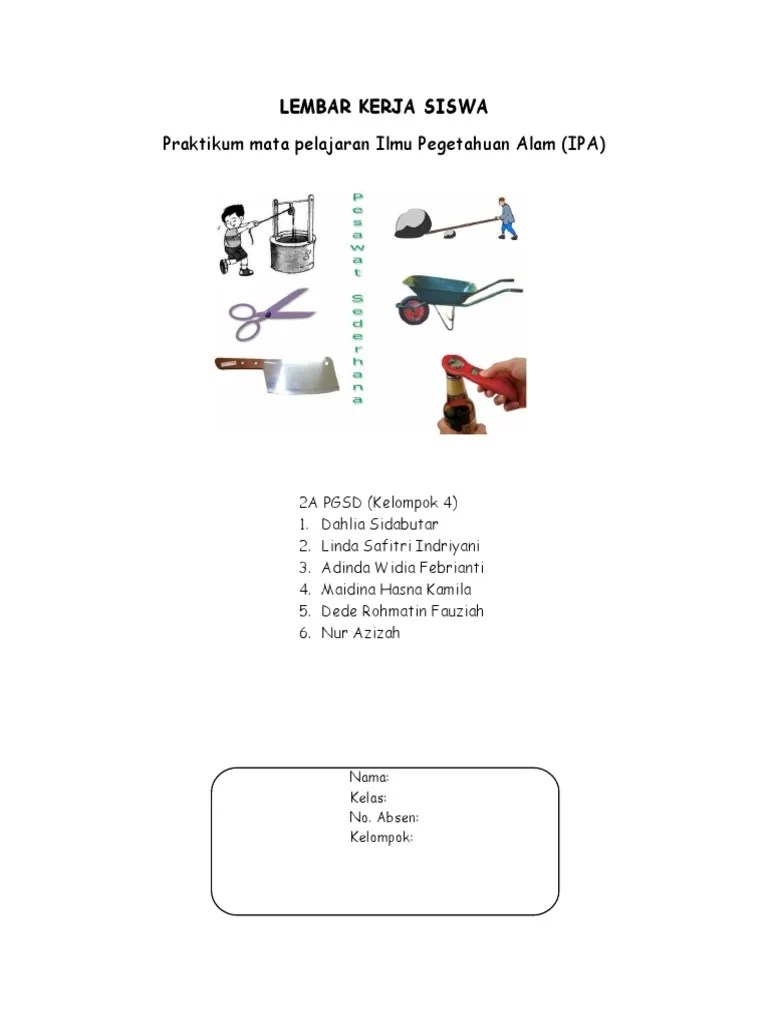 LEMBAR KERJA SISWA

Praktikum mata pelajaran Ilmu Pegetahuan Alam (IPA)

Pesawat Sederhana

2A PGSD (Kelompok 4)
1. Dahlia Sidabutar
2. Linda Safitri Indriyani
3. Adinda Widia Febrianti
4. Maidina Hasna Kamila
5. Dede Rohmatin Fauziah
6. Nur Azizah

Nama:
Kelas:
No. Absen:
Kelompok: