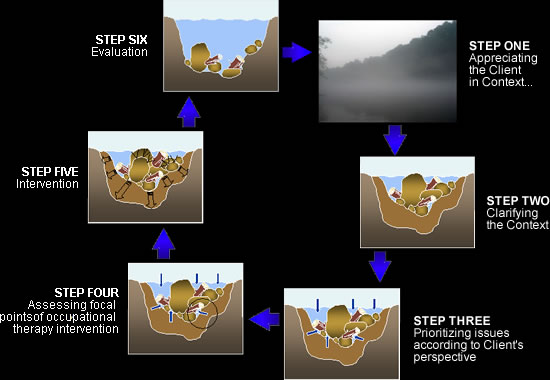 STEP SIX
Evaluation

STEP ONE
Appreciating the Client in Context...

STEP TWO
Clarifying the Context

STEP THREE
Prioritizing issues according to Client's perspective

STEP FOUR
Assessing focal pointsof occupational therapy intervention

STEP FIVE
Intervention