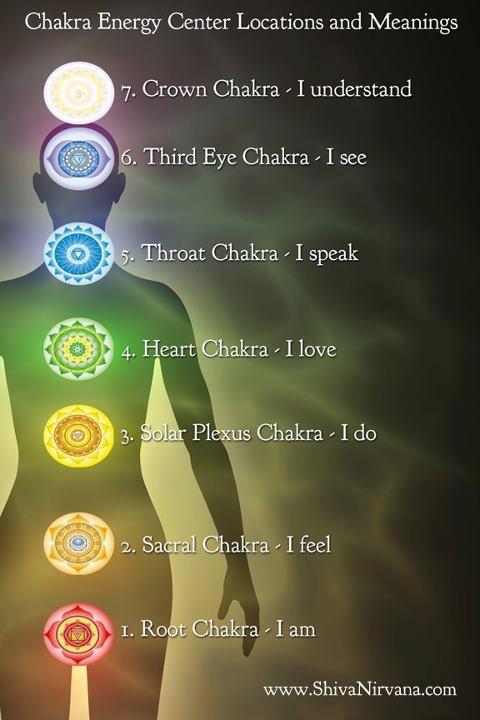 Chakra Energy Center Locations and Meanings

7. Crown Chakra - I understand

6. Third Eye Chakra - I see

5. Throat Chakra - I speak

4. Heart Chakra - I love

3. Solar Plexus Chakra - I do

2. Sacral Chakra - I feel

1. Root Chakra - I am

www.ShivaNirvana.com