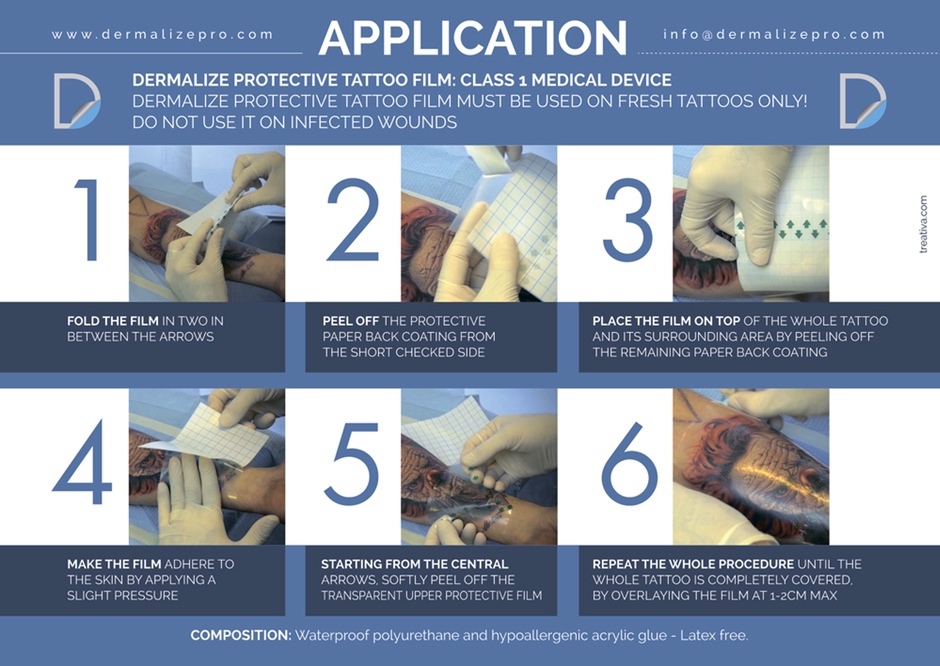 www.dermalizepro.com

APPLICATION

info@dermalizepro.com

DERMALIZE PROTECTIVE TATTOO FILM: CLASS 1 MEDICAL DEVICE
DERMALIZE PROTECTIVE TATTOO FILM MUST BE USED ON FRESH TATTOOS ONLY!
DO NOT USE IT ON INFECTED WOUNDS

1

FOLD THE FILM IN TWO IN BETWEEN THE ARROWS

2

PEEL OFF THE PROTECTIVE PAPER BACK COATING FROM THE SHORT CHECKED SIDE

3

PLACE THE FILM ON TOP OF THE WHOLE TATTOO AND ITS SURROUNDING AREA BY PEELING OFF THE REMAINING PAPER BACK COATING

treativa.com

4

MAKE THE FILM ADHERE TO THE SKIN BY APPLYING A SLIGHT PRESSURE

5

STARTING FROM THE CENTRAL ARROWS, SOFTLY PEEL OFF THE TRANSPARENT UPPER PROTECTIVE FILM

6

REPEAT THE WHOLE PROCEDURE UNTIL THE WHOLE TATTOO IS COMPLETELY COVERED, BY OVERLAYING THE FILM AT 1-2CM MAX

COMPOSITION: Waterproof polyurethane and hypoallergenic acrylic glue - Latex free.