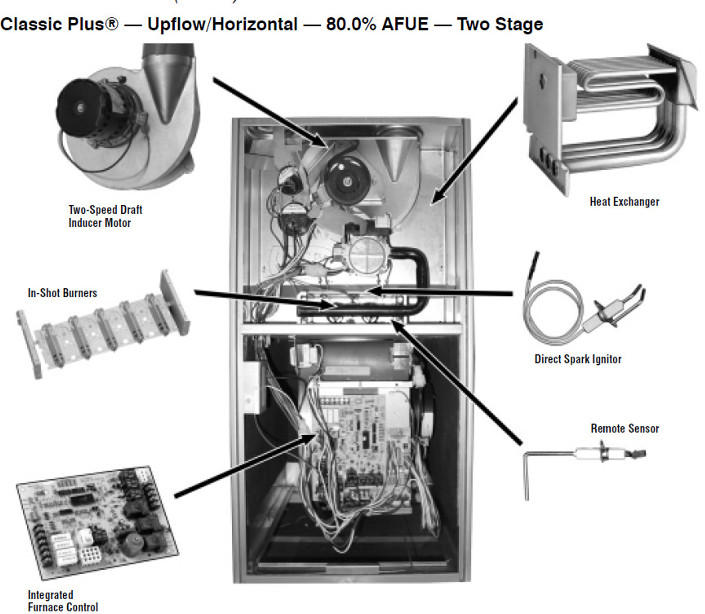 Classic Plus® — Upflow/Horizontal — 80.0% AFUE — Two Stage

Two-Speed Draft Inducer Motor

Heat Exchanger

In-Shot Burners

Direct Spark Ignitor

Remote Sensor

Integrated Furnace Control