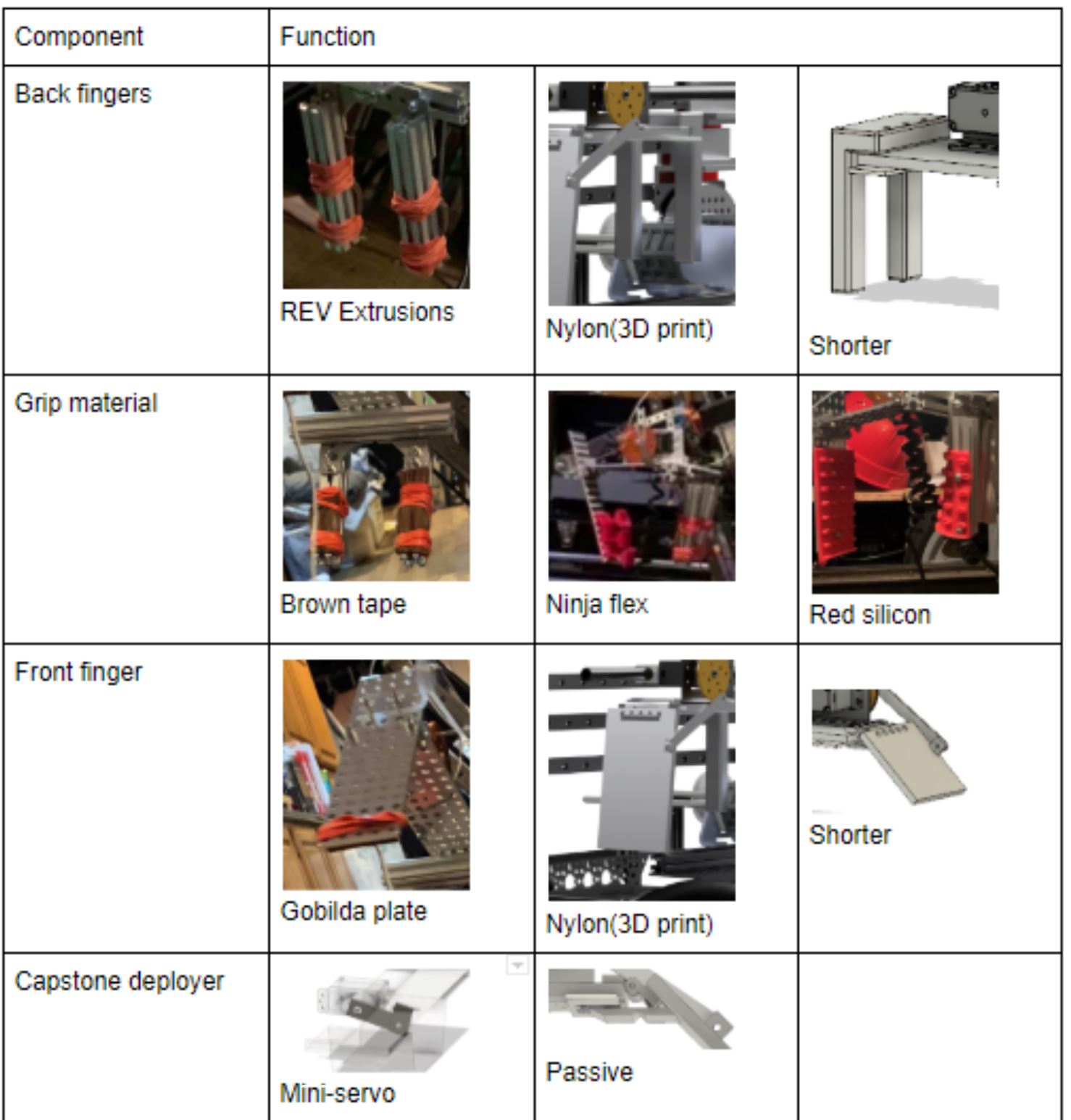 | Component | Function | | |
|---|---|---|---|
| Back fingers | REV Extrusions | Nylon(3D print) | Shorter |
| Grip material | Brown tape | Ninja flex | Red silicon |
| Front finger | Gobilda plate | Nylon(3D print) | Shorter |
| Capstone deployer | Mini-servo | Passive | |