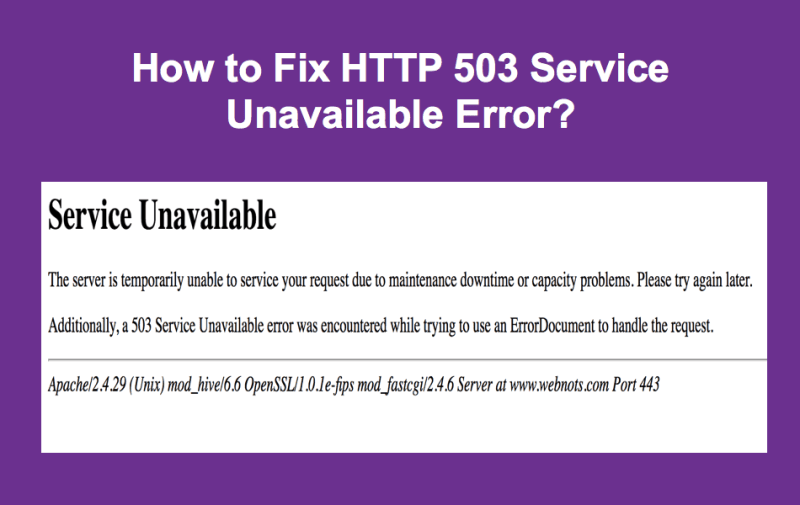 How to Fix HTTP 503 Service Unavailable Error?

Service Unavailable

The server is temporarily unable to service your request due to maintenance downtime or capacity problems. Please try again later.

Additionally, a 503 Service Unavailable error was encountered while trying to use an ErrorDocument to handle the request.

Apache/2.4.29 (Unix) mod_hive/6.6 OpenSSL/1.0.1e-fips mod_fastcgi/2.4.6 Server at www.webnots.com Port 443