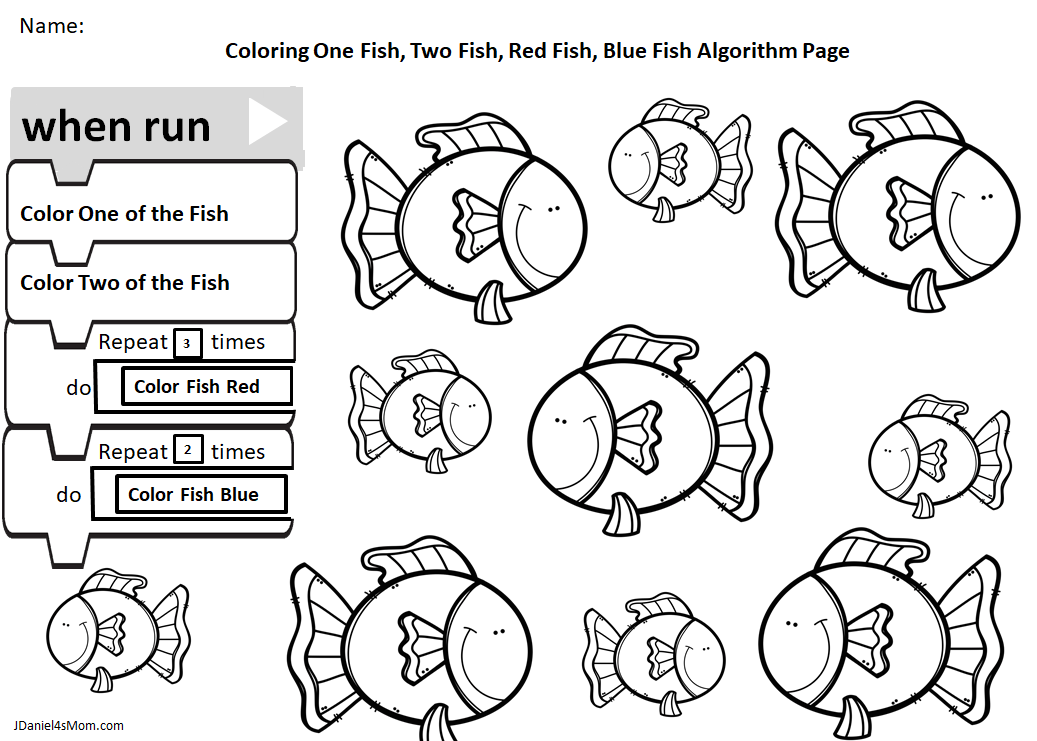 Name:

Coloring One Fish, Two Fish, Red Fish, Blue Fish Algorithm Page

when run

Color One of the Fish

Color Two of the Fish

Repeat 3 times

do Color Fish Red

Repeat 2 times

do Color Fish Blue

JDaniel4sMom.com