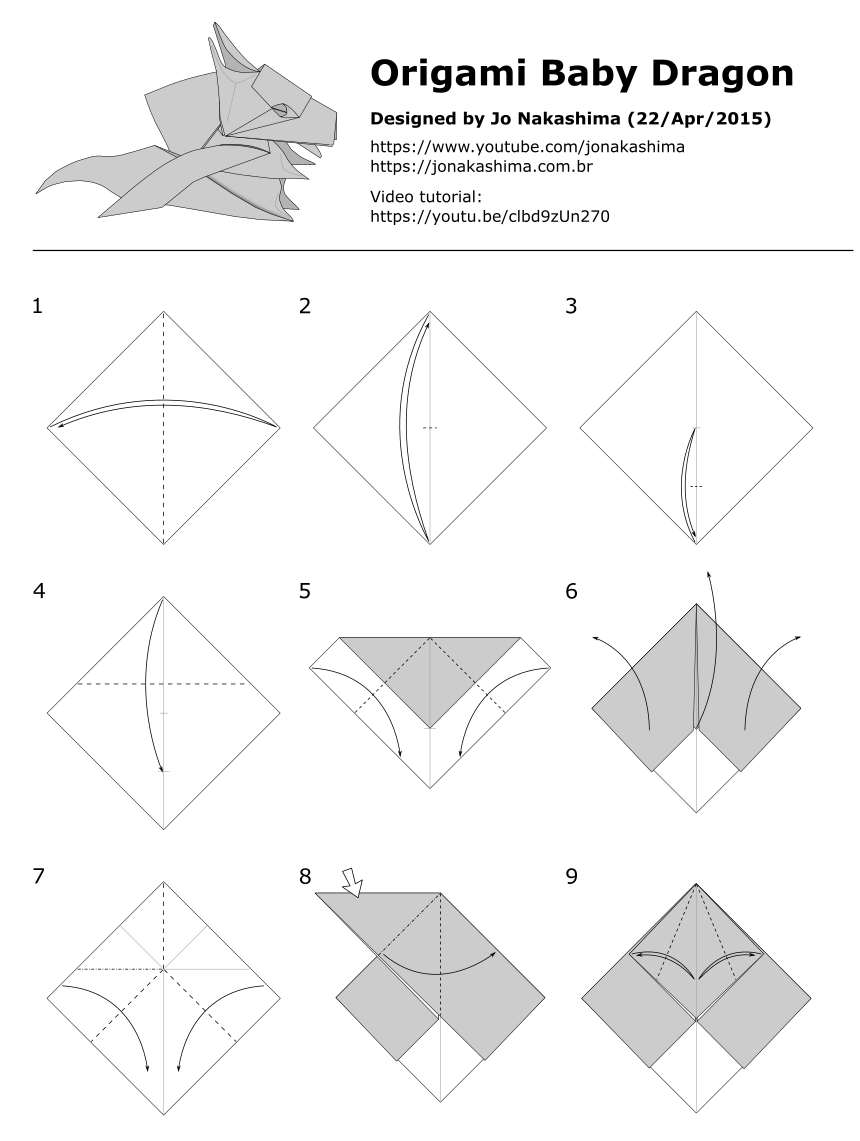 Origami Baby Dragon

Designed by Jo Nakashima (22/Apr/2015)

https://www.youtube.com/jonakashima
https://jonakashima.com.br

Video tutorial:
https://youtu.be/clbd9zUn270

1

2

3

4

5

6

7

8

9