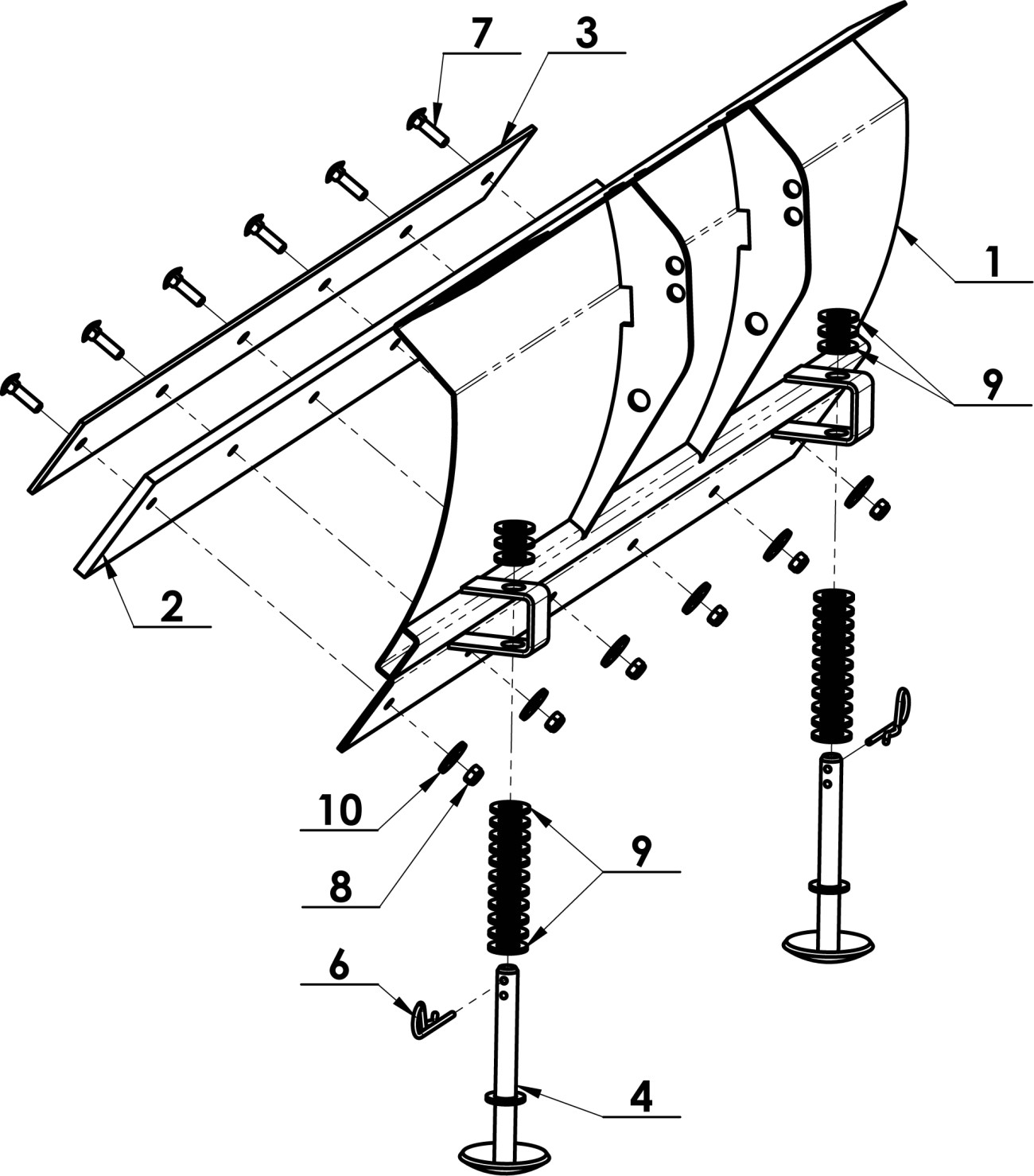 7
3
1
9
2
10
8
9
6
4