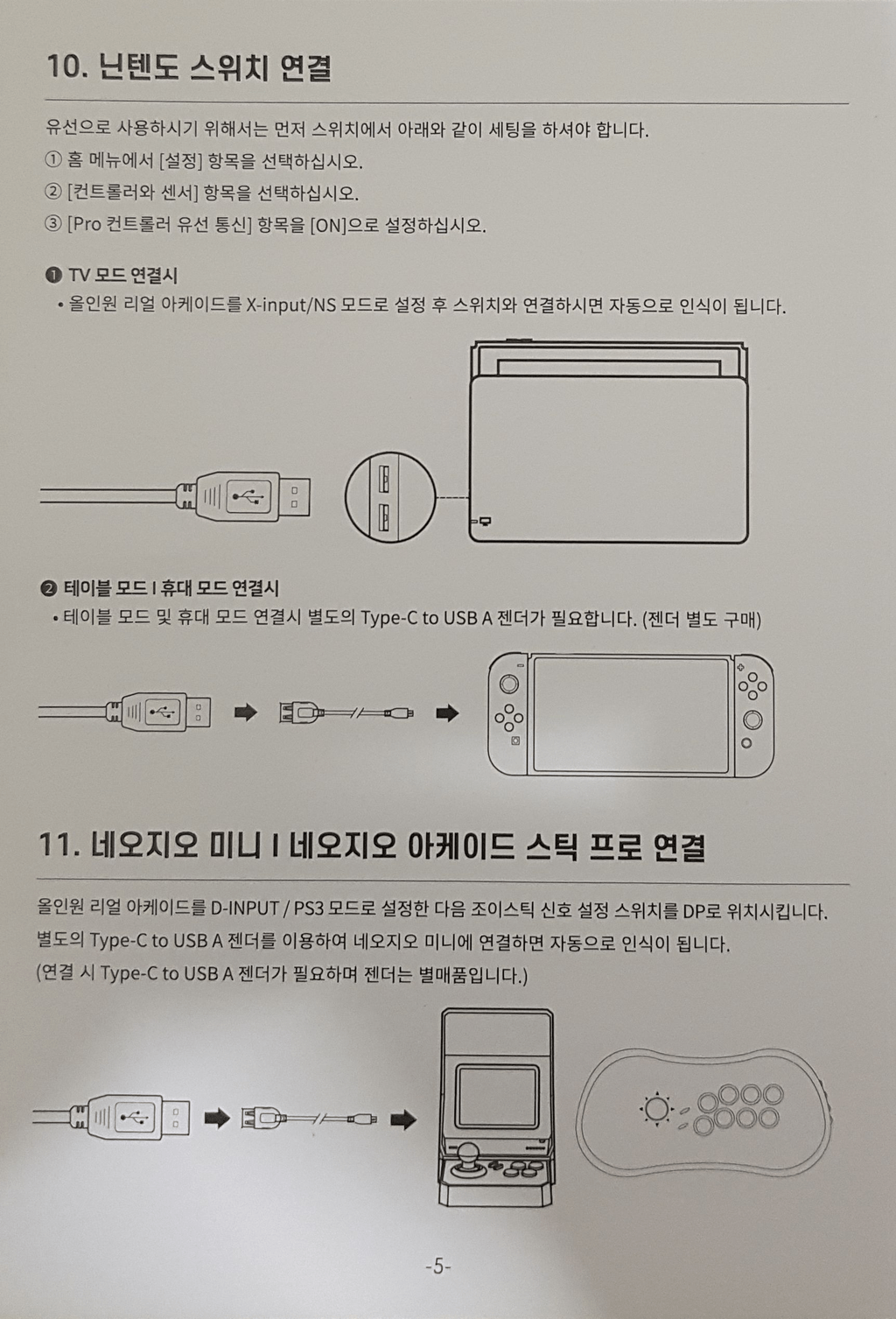 10. 닌텐도 스위치 연결

유선으로 사용하시기 위해서는 먼저 스위치에서 아래와 같이 세팅을 하셔야 합니다.
① 홈 메뉴에서 [설정] 항목을 선택하십시오.
② [컨트롤러와 센서] 항목을 선택하십시오.
③ [Pro 컨트롤러 유선 통신] 항목을 [ON]으로 설정하십시오.

❶ TV 모드 연결시
• 올인원 리얼 아케이드를 X-input/NS 모드로 설정 후 스위치와 연결하시면 자동으로 인식이 됩니다.

❷ 테이블 모드 I 휴대 모드 연결시
• 테이블 모드 및 휴대 모드 연결시 별도의 Type-C to USB A 젠더가 필요합니다. (젠더 별도 구매)

11. 네오지오 미니 I 네오지오 아케이드 스틱 프로 연결

올인원 리얼 아케이드를 D-INPUT / PS3 모드로 설정한 다음 조이스틱 신호 설정 스위치를 DP로 위치시킵니다.
별도의 Type-C to USB A 젠더를 이용하여 네오지오 미니에 연결하면 자동으로 인식이 됩니다.
(연결 시 Type-C to USB A 젠더가 필요하며 젠더는 별매품입니다.)

-5-