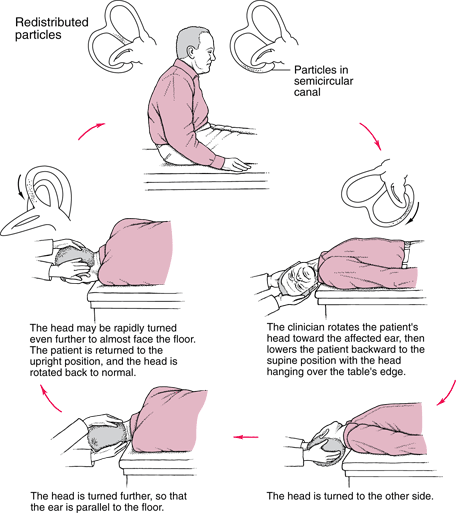 Redistributed particles

Particles in semicircular canal

The head may be rapidly turned even further to almost face the floor. The patient is returned to the upright position, and the head is rotated back to normal.

The clinician rotates the patient's head toward the affected ear, then lowers the patient backward to the supine position with the head hanging over the table's edge.

The head is turned further, so that the ear is parallel to the floor.

The head is turned to the other side.