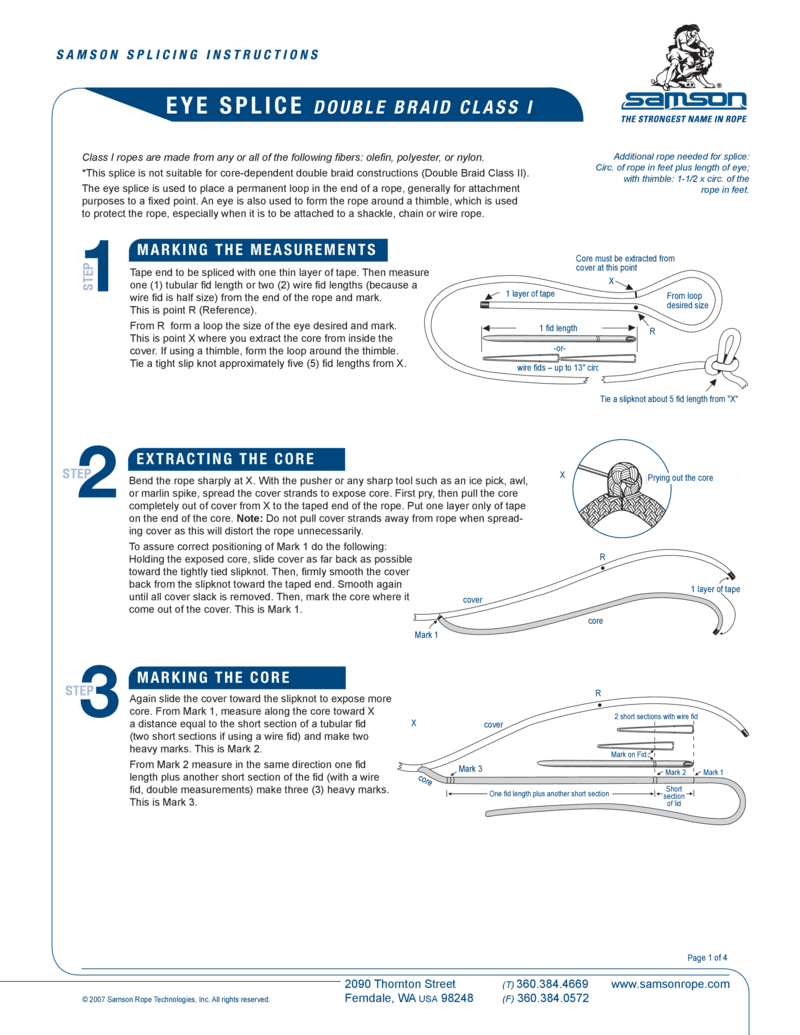 SAMSON SPLICING INSTRUCTIONS

EYE SPLICE DOUBLE BRAID CLASS I

samson
THE STRONGEST NAME IN ROPE

Class I ropes are made from any or all of the following fibers: olefin, polyester, or nylon.

*This splice is not suitable for core-dependent double braid constructions (Double Braid Class II).

The eye splice is used to place a permanent loop in the end of a rope, generally for attachment purposes to a fixed point. An eye is also used to form the rope around a thimble, which is used to protect the rope, especially when it is to be attached to a shackle, chain or wire rope.

Additional rope needed for splice: Circ. of rope in feet plus length of eye; with thimble: 1-1/2 x circ. of the rope in feet.

STEP 1

MARKING THE MEASUREMENTS

Tape end to be spliced with one thin layer of tape. Then measure one (1) tubular fid length or two (2) wire fid lengths (because a wire fid is half size) from the end of the rope and mark. This is point R (Reference).

From R form a loop the size of the eye desired and mark. This is point X where you extract the core from inside the cover. If using a thimble, form the loop around the thimble. Tie a tight slip knot approximately five (5) fid lengths from X.

Core must be extracted from cover at this point
X
1 layer of tape
From loop desired size
1 fid length
R
-or-
wire fids – up to 13" circ
Tie a slipknot about 5 fid length from "X"

STEP 2

EXTRACTING THE CORE

Bend the rope sharply at X. With the pusher or any sharp tool such as an ice pick, awl, or marlin spike, spread the cover strands to expose core. First pry, then pull the core completely out of cover from X to the taped end of the rope. Put one layer only of tape on the end of the core. Note: Do not pull cover strands away from rope when spreading cover as this will distort the rope unnecessarily.

To assure correct positioning of Mark 1 do the following: Holding the exposed core, slide cover as far back as possible toward the tightly tied slipknot. Then, firmly smooth the cover back from the slipknot toward the taped end. Smooth again until all cover slack is removed. Then, mark the core where it come out of the cover. This is Mark 1.

X
Prying out the core
R
1 layer of tape
cover
core
Mark 1

STEP 3

MARKING THE CORE

Again slide the cover toward the slipknot to expose more core. From Mark 1, measure along the core toward X a distance equal to the short section of a tubular fid (two short sections if using a wire fid) and make two heavy marks. This is Mark 2.

From Mark 2 measure in the same direction one fid length plus another short section of the fid (with a wire fid, double measurements) make three (3) heavy marks. This is Mark 3.

R
X
cover
2 short sections with wire fid
Mark on Fid
Mark 3
Mark 2
Mark 1
core
One fid length plus another short section
Short section of fid

Page 1 of 4

© 2007 Samson Rope Technologies, Inc. All rights reserved.
2090 Thornton Street
Ferndale, WA USA 98248
(T) 360.384.4669
(F) 360.384.0572
www.samsonrope.com