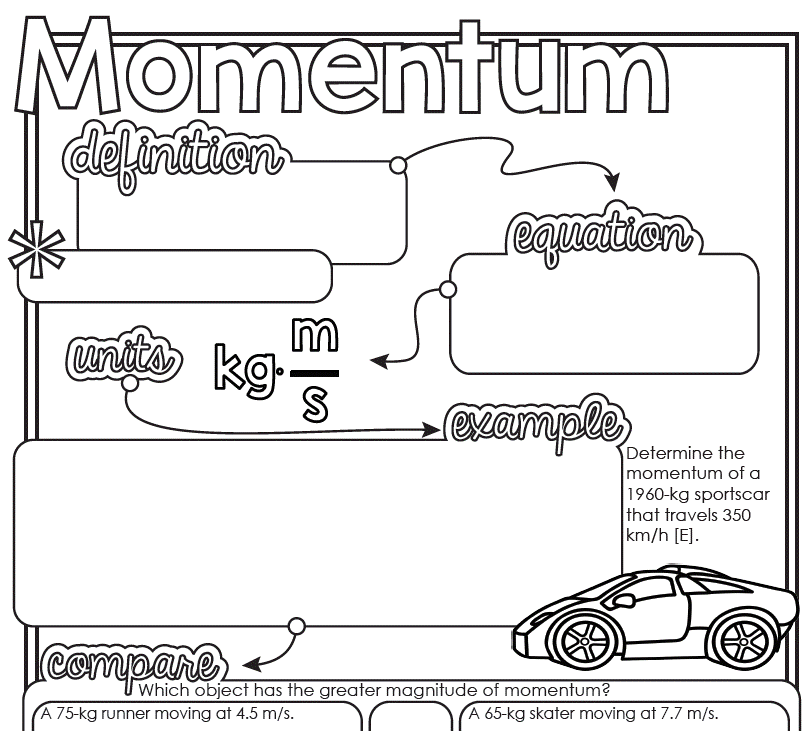 Momentum

definition

*

equation

units

$kg \cdot \frac{m}{s}$

example

Determine the momentum of a 1960-kg sportscar that travels 350 km/h [E].

compare

Which object has the greater magnitude of momentum?

A 75-kg runner moving at 4.5 m/s.

A 65-kg skater moving at 7.7 m/s.