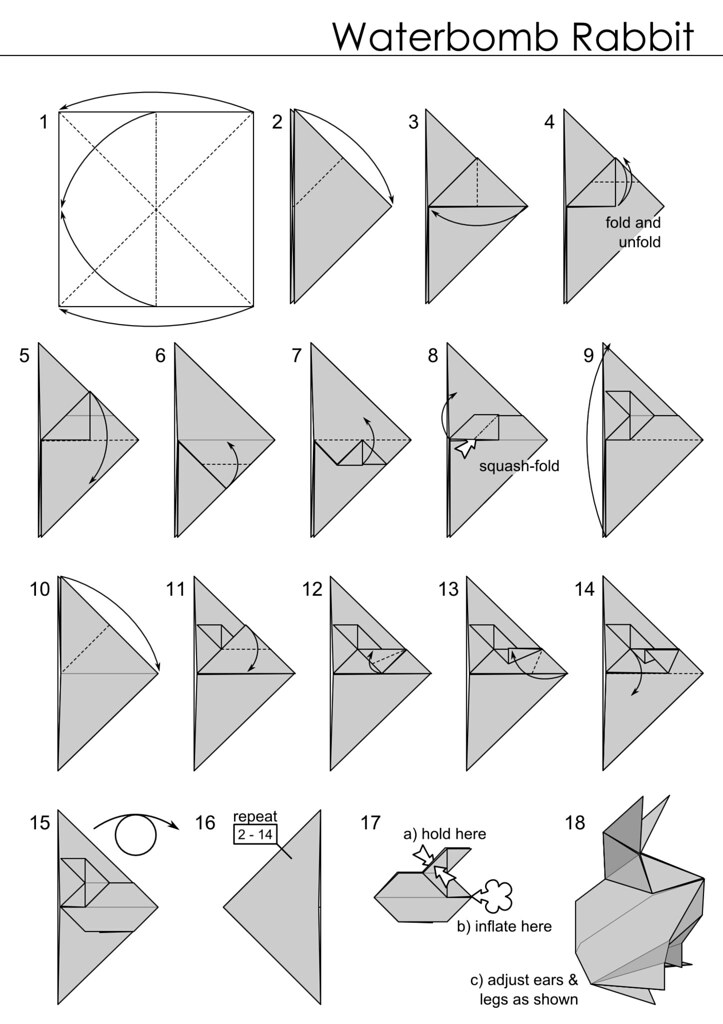 Waterbomb Rabbit

1

2

3

4

fold and unfold

5

6

7

8

squash-fold

9

10

11

12

13

14

15

16

repeat 2 - 14

17

a) hold here

b) inflate here

18

c) adjust ears & legs as shown