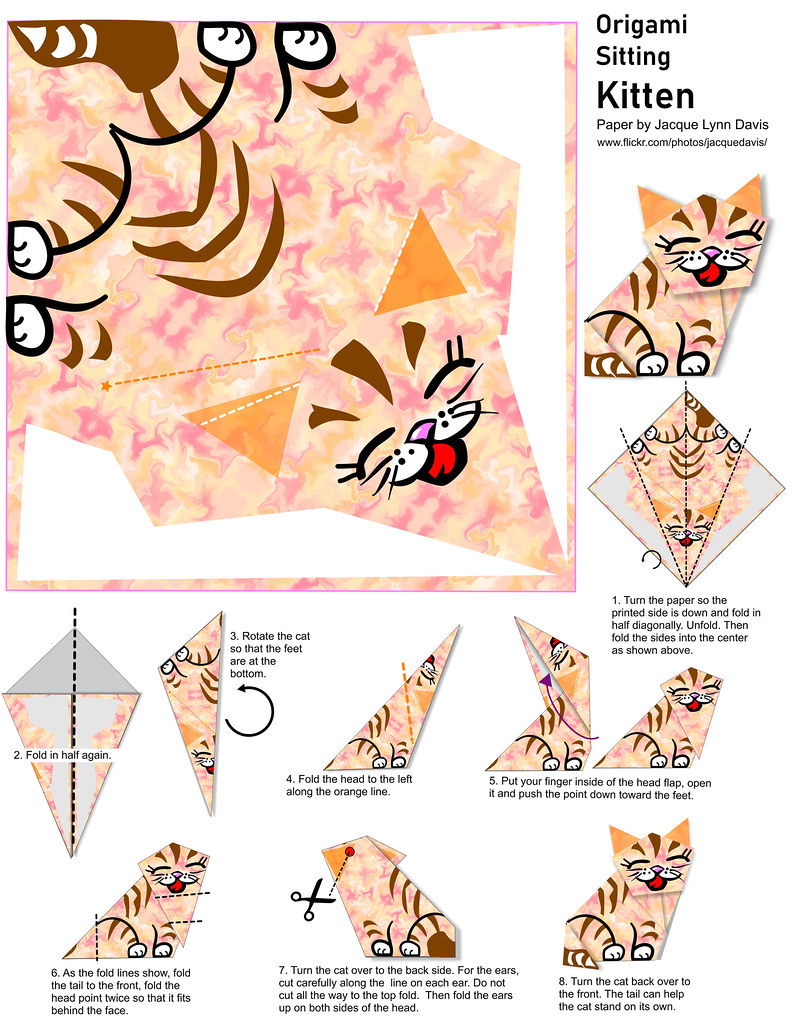 Origami Sitting Kitten

Paper by Jacque Lynn Davis
www.flickr.com/photos/jacquedavis/

1. Turn the paper so the printed side is down and fold in half diagonally. Unfold. Then fold the sides into the center as shown above.

2. Fold in half again.

3. Rotate the cat so that the feet are at the bottom.

4. Fold the head to the left along the orange line.

5. Put your finger inside of the head flap, open it and push the point down toward the feet.

6. As the fold lines show, fold the tail to the front, fold the head point twice so that it fits behind the face.

7. Turn the cat over to the back side. For the ears, cut carefully along the line on each ear. Do not cut all the way to the top fold. Then fold the ears up on both sides of the head.

8. Turn the cat back over to the front. The tail can help the cat stand on its own.