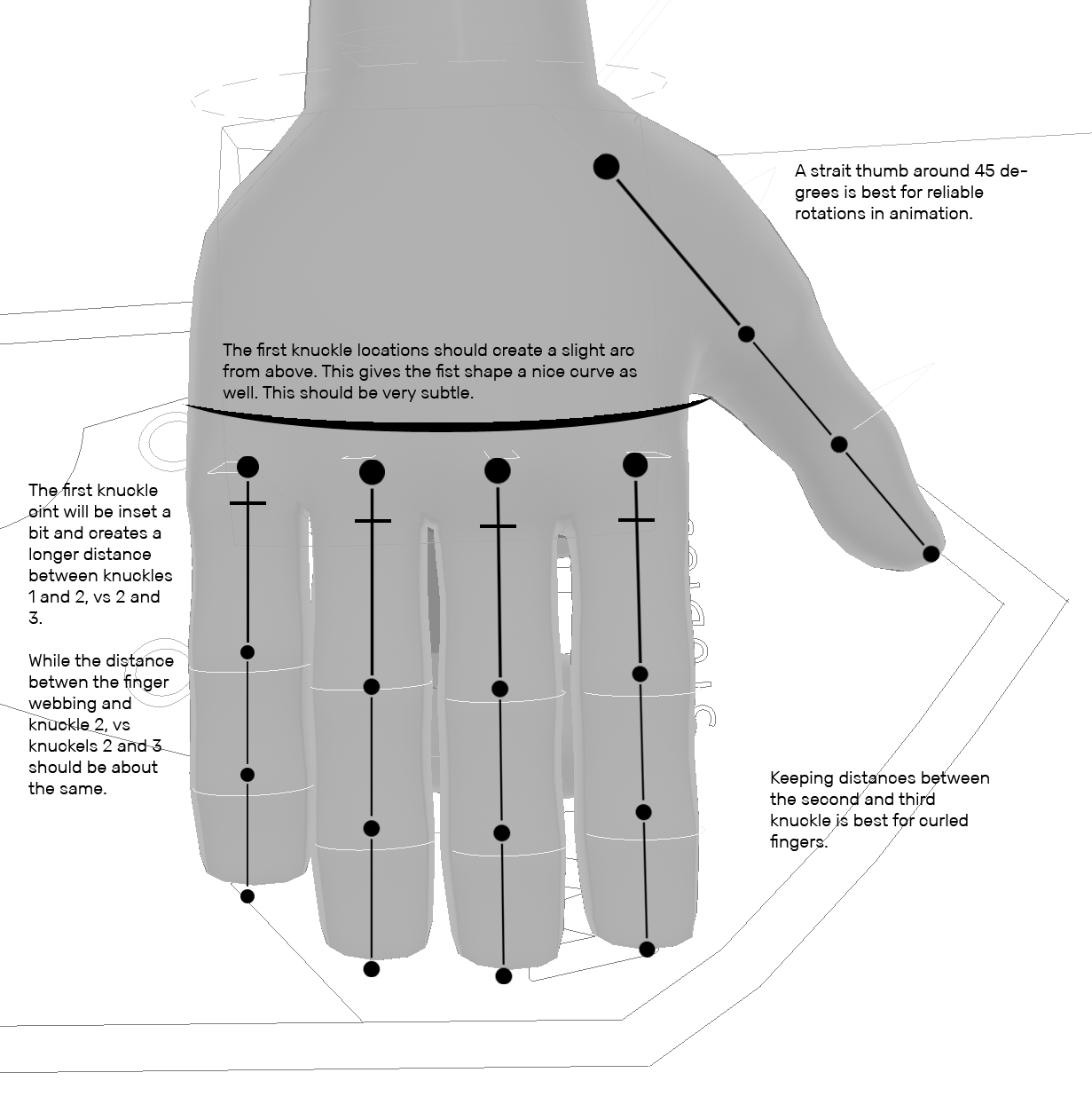 A strait thumb around 45 degrees is best for reliable rotations in animation.

The first knuckle locations should create a slight arc from above. This gives the fist shape a nice curve as well. This should be very subtle.

The first knuckle oint will be inset a bit and creates a longer distance between knuckles 1 and 2, vs 2 and 3.

While the distance betwen the finger webbing and knuckle 2, vs knuckels 2 and 3 should be about the same.

Keeping distances between the second and third knuckle is best for curled fingers.