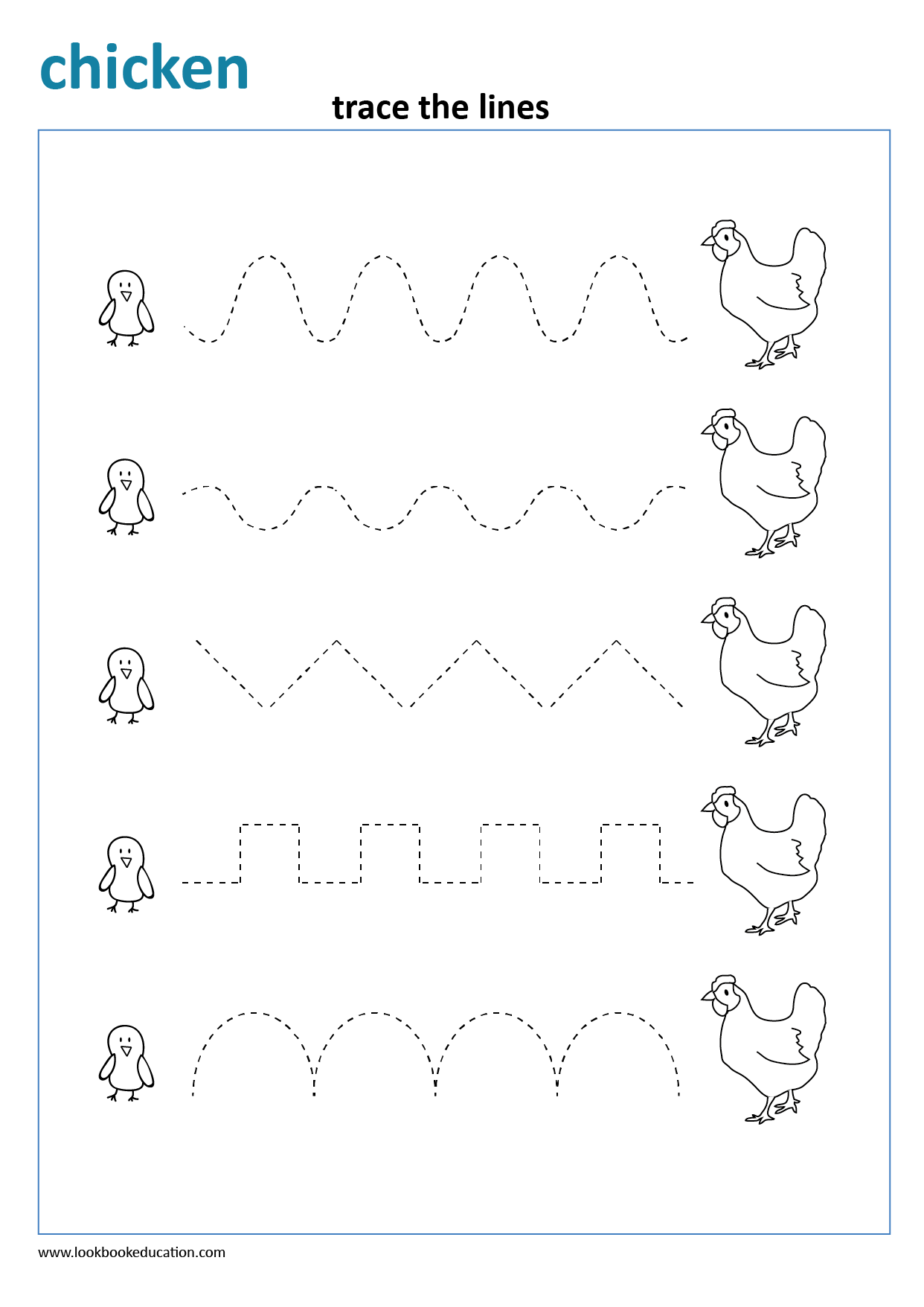 chicken

trace the lines

www.lookbookeducation.com