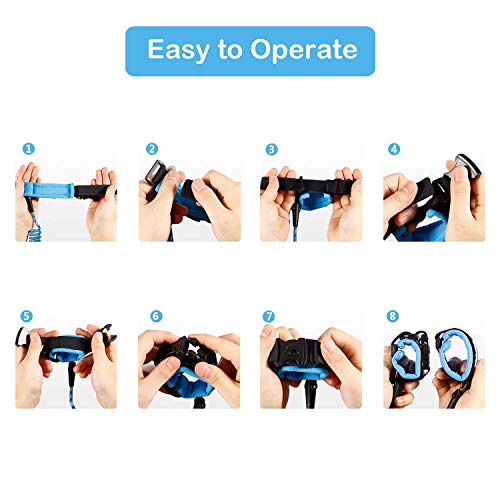 Easy to Operate

1

2

3

4

5

6

7

8