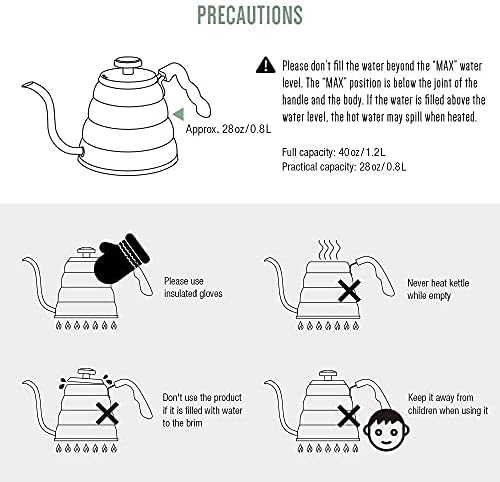 PRECAUTIONS

Approx. 28oz/0.8L

Please don't fill the water beyond the "MAX" water level. The "MAX" position is below the joint of the handle and the body. If the water is filled above the water level, the hot water may spill when heated.

Full capacity: 40oz/1.2L
Practical capacity: 28oz/0.8L

Please use insulated gloves

Never heat kettle while empty

Don't use the product if it is filled with water to the brim

Keep it away from children when using it