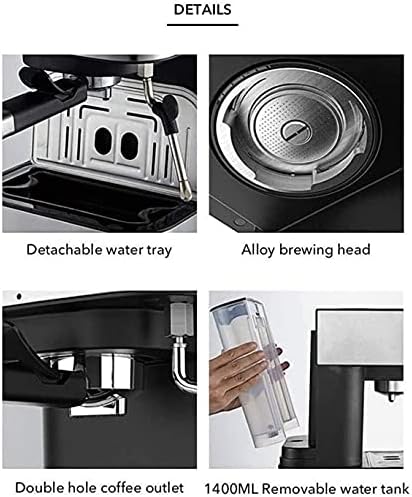 DETAILS

Detachable water tray

Alloy brewing head

Double hole coffee outlet

1400ML Removable water tank