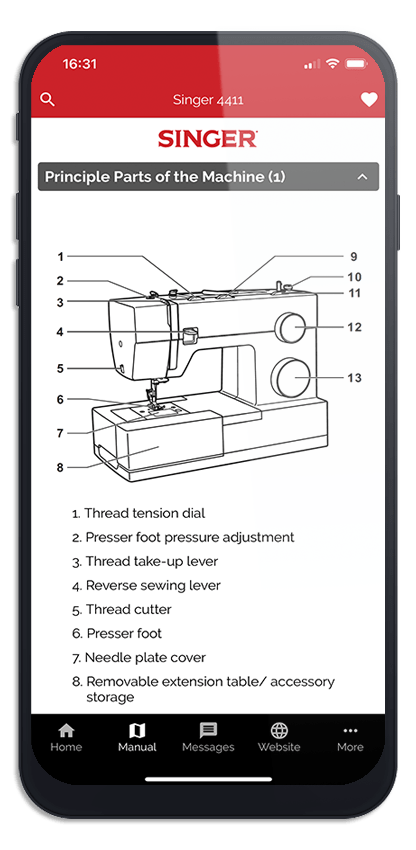 16:31

Singer 4411

SINGER

Principle Parts of the Machine (1)

1
2
3
4
5
6
7
8
9
10
11
12
13

1. Thread tension dial
2. Presser foot pressure adjustment
3. Thread take-up lever
4. Reverse sewing lever
5. Thread cutter
6. Presser foot
7. Needle plate cover
8. Removable extension table/ accessory storage

Home
Manual
Messages
Website
More