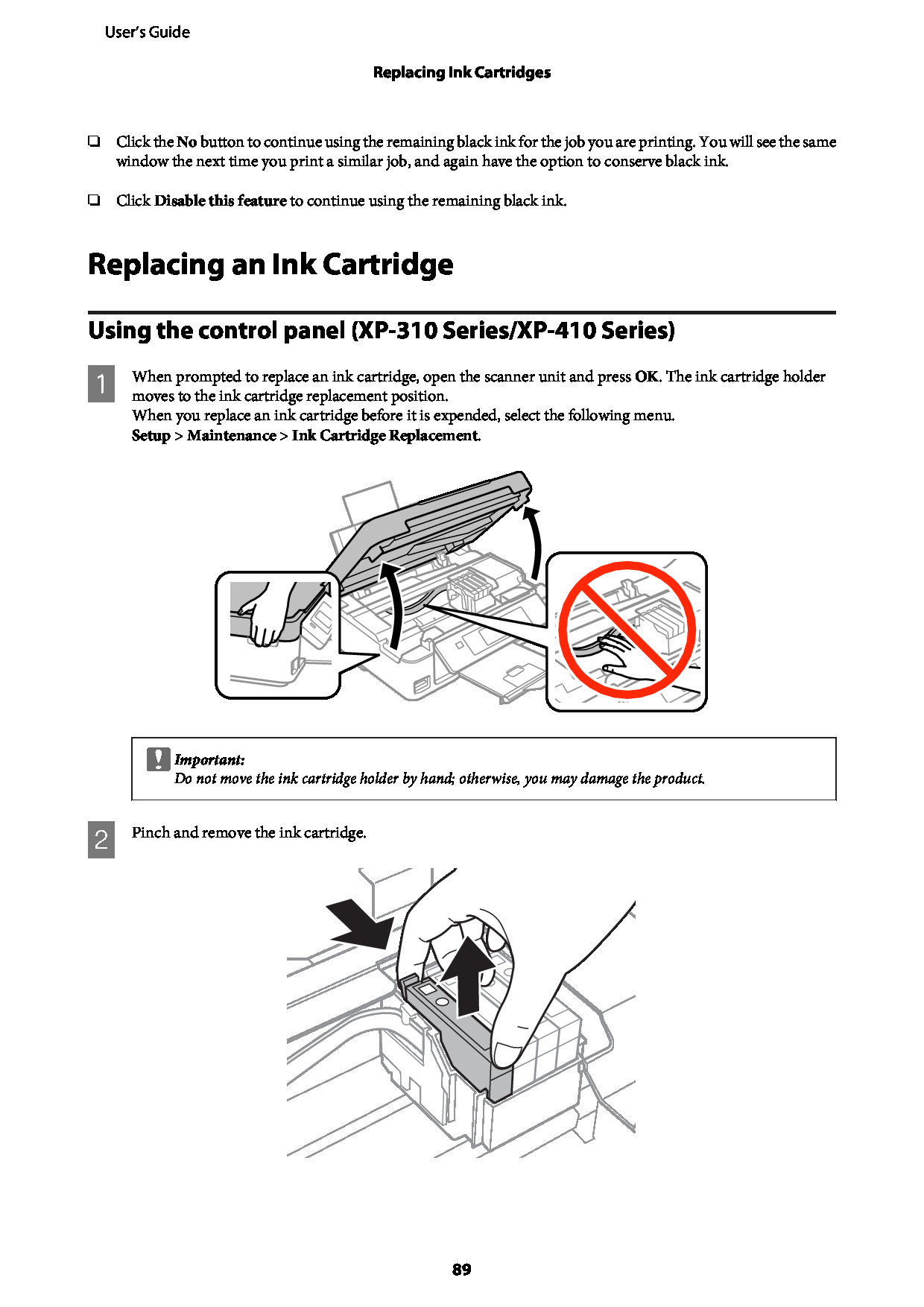 User's Guide

Replacing Ink Cartridges

❏ Click the No button to continue using the remaining black ink for the job you are printing. You will see the same window the next time you print a similar job, and again have the option to conserve black ink.

❏ Click Disable this feature to continue using the remaining black ink.

Replacing an Ink Cartridge

Using the control panel (XP-310 Series/XP-410 Series)

1 When prompted to replace an ink cartridge, open the scanner unit and press OK. The ink cartridge holder moves to the ink cartridge replacement position.
When you replace an ink cartridge before it is expended, select the following menu.
Setup > Maintenance > Ink Cartridge Replacement.

Important:
Do not move the ink cartridge holder by hand; otherwise, you may damage the product.

2 Pinch and remove the ink cartridge.

89