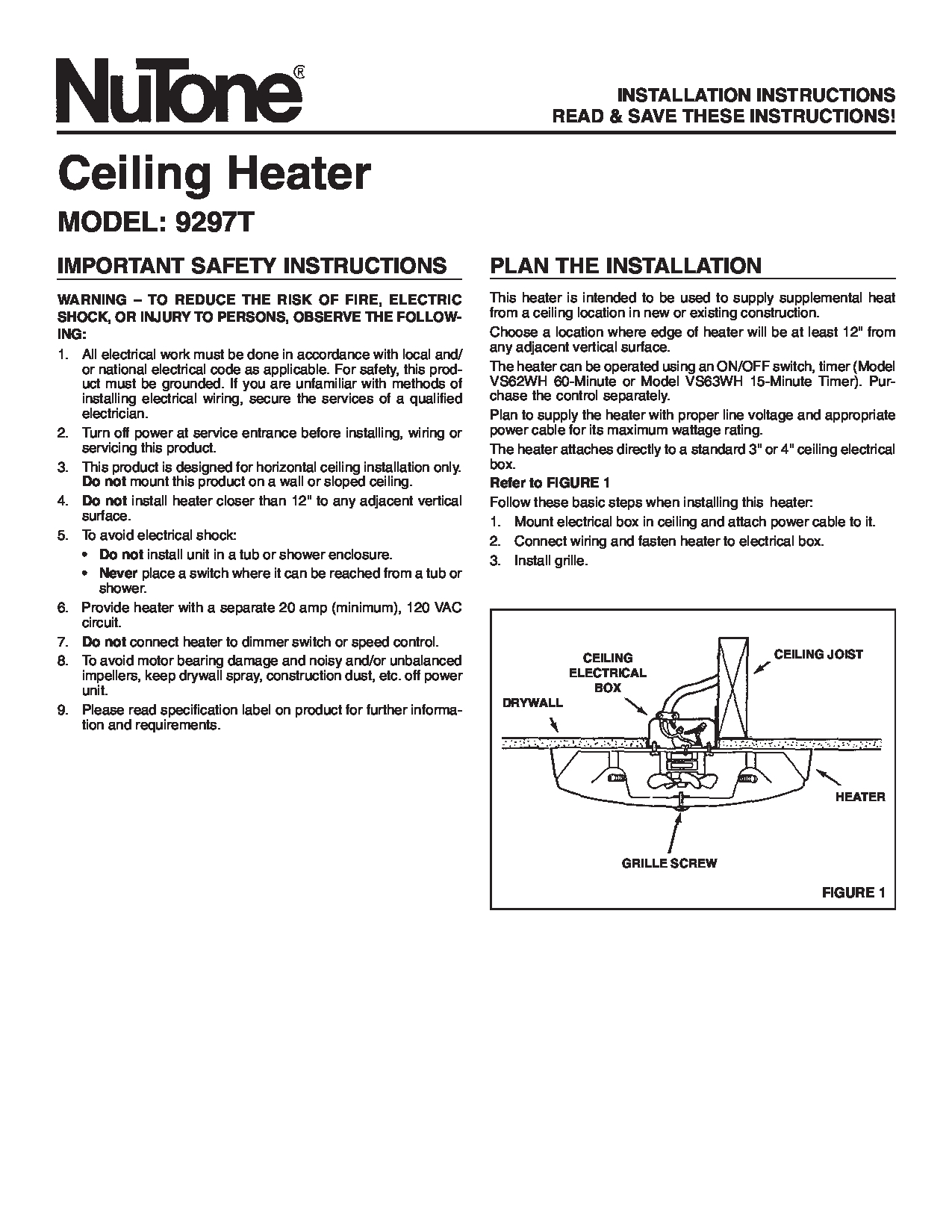 NuTone®

INSTALLATION INSTRUCTIONS
READ & SAVE THESE INSTRUCTIONS!

Ceiling Heater

MODEL: 9297T

IMPORTANT SAFETY INSTRUCTIONS

WARNING – TO REDUCE THE RISK OF FIRE, ELECTRIC SHOCK, OR INJURY TO PERSONS, OBSERVE THE FOLLOWING:

1. All electrical work must be done in accordance with local and/or national electrical code as applicable. For safety, this product must be grounded. If you are unfamiliar with methods of installing electrical wiring, secure the services of a qualified electrician.
2. Turn off power at service entrance before installing, wiring or servicing this product.
3. This product is designed for horizontal ceiling installation only. Do not mount this product on a wall or sloped ceiling.
4. Do not install heater closer than 12" to any adjacent vertical surface.
5. To avoid electrical shock:
• Do not install unit in a tub or shower enclosure.
• Never place a switch where it can be reached from a tub or shower.
6. Provide heater with a separate 20 amp (minimum), 120 VAC circuit.
7. Do not connect heater to dimmer switch or speed control.
8. To avoid motor bearing damage and noisy and/or unbalanced impellers, keep drywall spray, construction dust, etc. off power unit.
9. Please read specification label on product for further information and requirements.

PLAN THE INSTALLATION

This heater is intended to be used to supply supplemental heat from a ceiling location in new or existing construction.

Choose a location where edge of heater will be at least 12" from any adjacent vertical surface.

The heater can be operated using an ON/OFF switch, timer (Model VS62WH 60-Minute or Model VS63WH 15-Minute Timer). Purchase the control separately.

Plan to supply the heater with proper line voltage and appropriate power cable for its maximum wattage rating.

The heater attaches directly to a standard 3" or 4" ceiling electrical box.

Refer to FIGURE 1

Follow these basic steps when installing this heater:
1. Mount electrical box in ceiling and attach power cable to it.
2. Connect wiring and fasten heater to electrical box.
3. Install grille.

CEILING ELECTRICAL BOX
CEILING JOIST
DRYWALL
HEATER
GRILLE SCREW
FIGURE 1