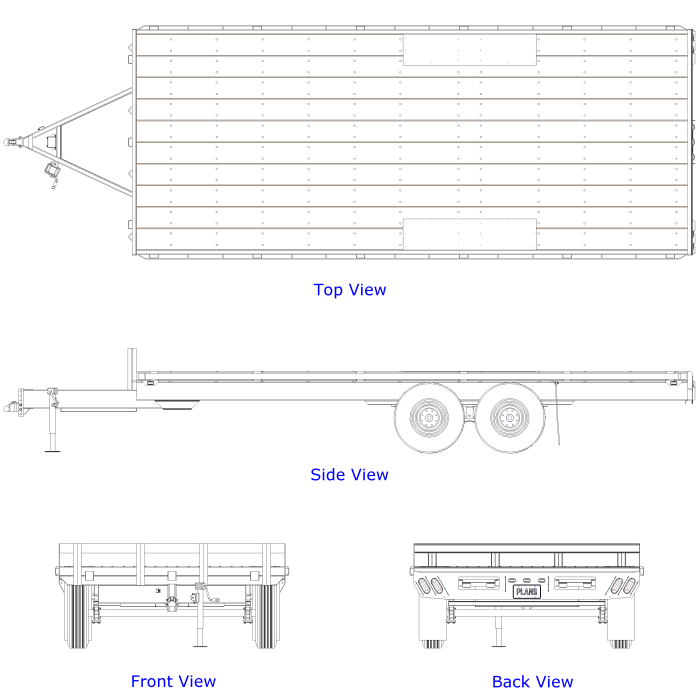 Top View

Side View

PLANS

Front View

Back View